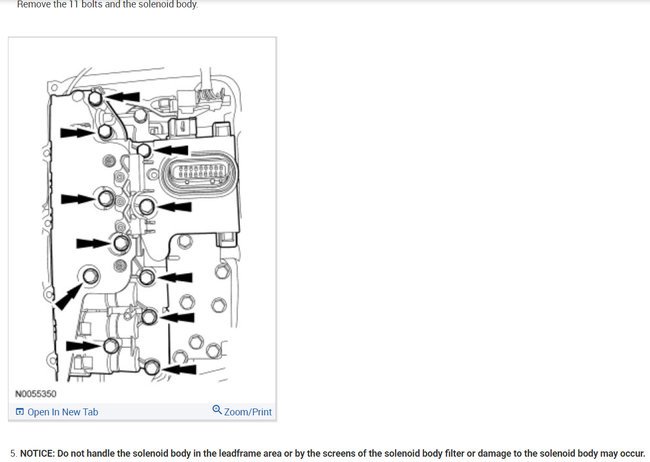 Remove the 11 bolts and the solenoid body.

N0055350

Open In New Tab

Zoom/Print

5. NOTICE: Do not handle the solenoid body in the leadframe area or by the screens of the solenoid body filter or damage to the solenoid body may occur.