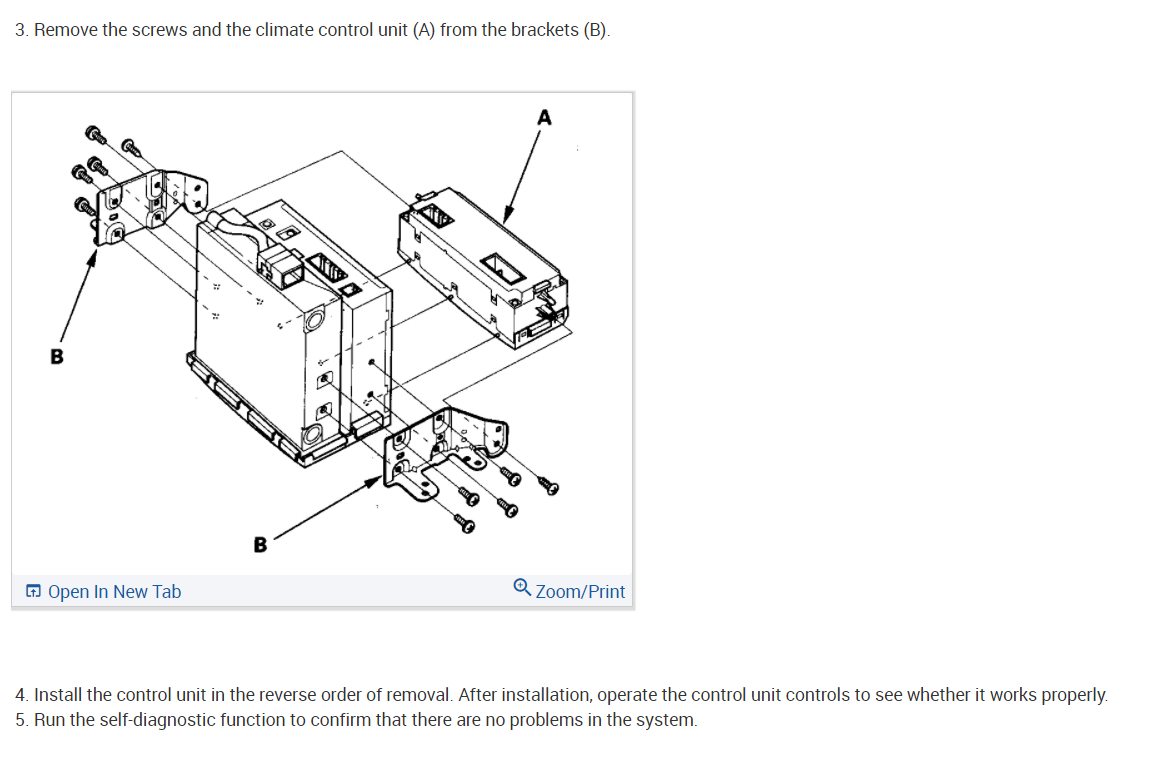 3. Remove the screws and the climate control unit (A) from the brackets (B).

A

B

B

Open In New Tab

Zoom/Print

4. Install the control unit in the reverse order of removal. After installation, operate the control unit controls to see whether it works properly.
5. Run the self-diagnostic function to confirm that there are no problems in the system.