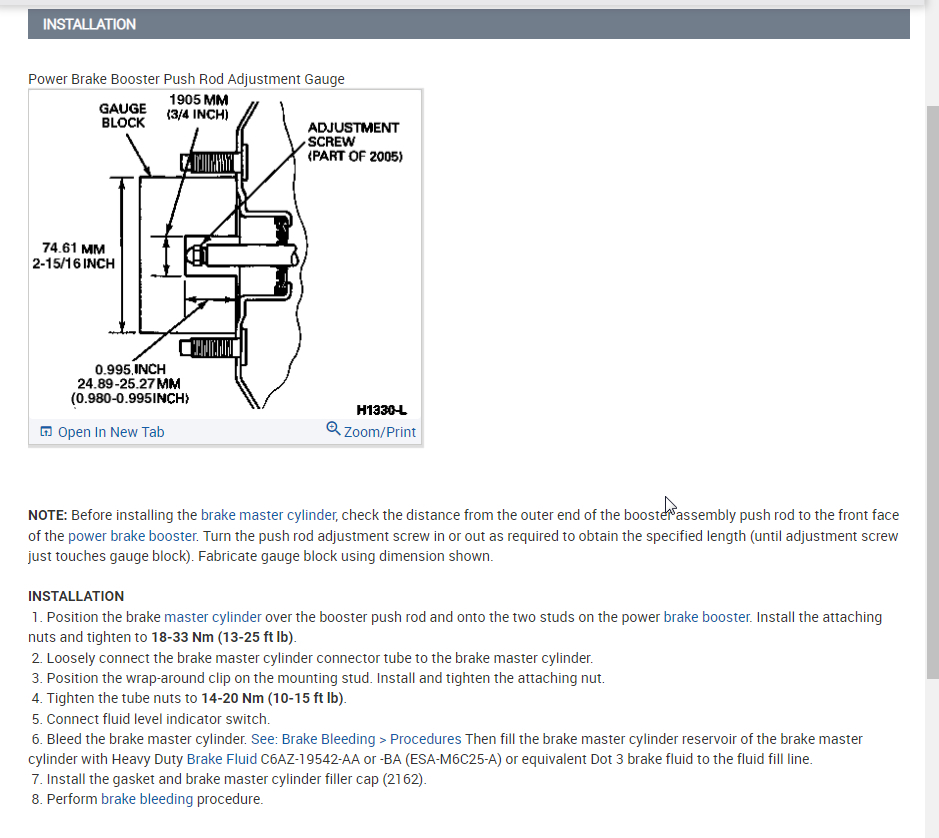 INSTALLATION

Power Brake Booster Push Rod Adjustment Gauge

GAUGE BLOCK

1905 MM (3/4 INCH)

ADJUSTMENT SCREW (PART OF 2005)

74.61 MM 2-15/16 INCH

0.995 INCH 24.89-25.27 MM (0.980-0.995 INCH)

H1330-L

Open In New Tab

Zoom/Print

NOTE: Before installing the brake master cylinder, check the distance from the outer end of the booster assembly push rod to the front face of the power brake booster. Turn the push rod adjustment screw in or out as required to obtain the specified length (until adjustment screw just touches gauge block). Fabricate gauge block using dimension shown.

INSTALLATION
1. Position the brake master cylinder over the booster push rod and onto the two studs on the power brake booster. Install the attaching nuts and tighten to 18-33 Nm (13-25 ft lb).
2. Loosely connect the brake master cylinder connector tube to the brake master cylinder.
3. Position the wrap-around clip on the mounting stud. Install and tighten the attaching nut.
4. Tighten the tube nuts to 14-20 Nm (10-15 ft lb).
5. Connect fluid level indicator switch.
6. Bleed the brake master cylinder. See: Brake Bleeding > Procedures Then fill the brake master cylinder reservoir of the brake master cylinder with Heavy Duty Brake Fluid C6AZ-19542-AA or -BA (ESA-M6C25-A) or equivalent Dot 3 brake fluid to the fluid fill line.
7. Install the gasket and brake master cylinder filler cap (2162).
8. Perform brake bleeding procedure.