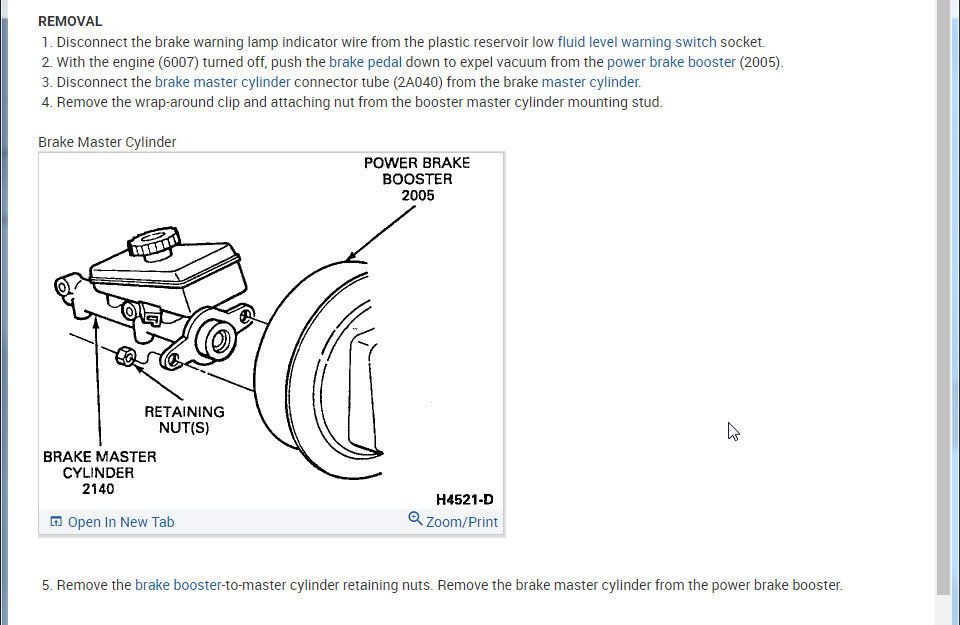 REMOVAL

1. Disconnect the brake warning lamp indicator wire from the plastic reservoir low fluid level warning switch socket.
2. With the engine (6007) turned off, push the brake pedal down to expel vacuum from the power brake booster (2005).
3. Disconnect the brake master cylinder connector tube (2A040) from the brake master cylinder.
4. Remove the wrap-around clip and attaching nut from the booster master cylinder mounting stud.

Brake Master Cylinder

POWER BRAKE BOOSTER 2005

RETAINING NUT(S)

BRAKE MASTER CYLINDER 2140

H4521-D

Open In New Tab

Zoom/Print

5. Remove the brake booster-to-master cylinder retaining nuts. Remove the brake master cylinder from the power brake booster.