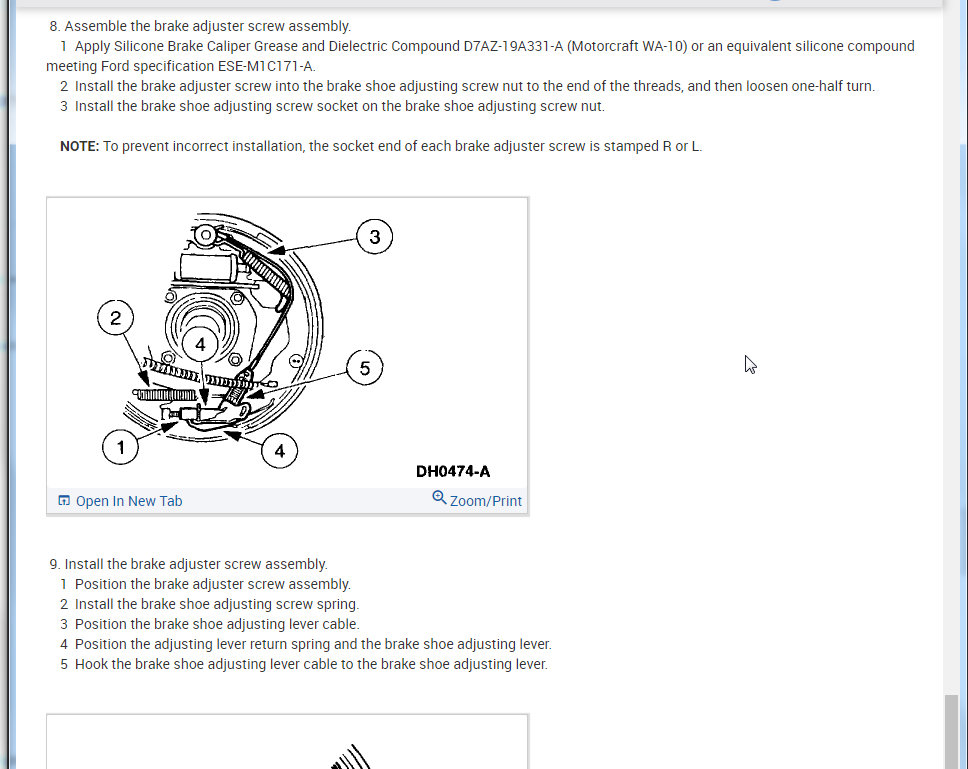 8. Assemble the brake adjuster screw assembly.
1 Apply Silicone Brake Caliper Grease and Dielectric Compound D7AZ-19A331-A (Motorcraft WA-10) or an equivalent silicone compound meeting Ford specification ESE-M1C171-A.
2 Install the brake adjuster screw into the brake shoe adjusting screw nut to the end of the threads, and then loosen one-half turn.
3 Install the brake shoe adjusting screw socket on the brake shoe adjusting screw nut.

NOTE: To prevent incorrect installation, the socket end of each brake adjuster screw is stamped R or L.

3
2
4
5
1
4
DH0474-A

Open In New Tab
Zoom/Print

9. Install the brake adjuster screw assembly.
1 Position the brake adjuster screw assembly.
2 Install the brake shoe adjusting screw spring.
3 Position the brake shoe adjusting lever cable.
4 Position the adjusting lever return spring and the brake shoe adjusting lever.
5 Hook the brake shoe adjusting lever cable to the brake shoe adjusting lever.