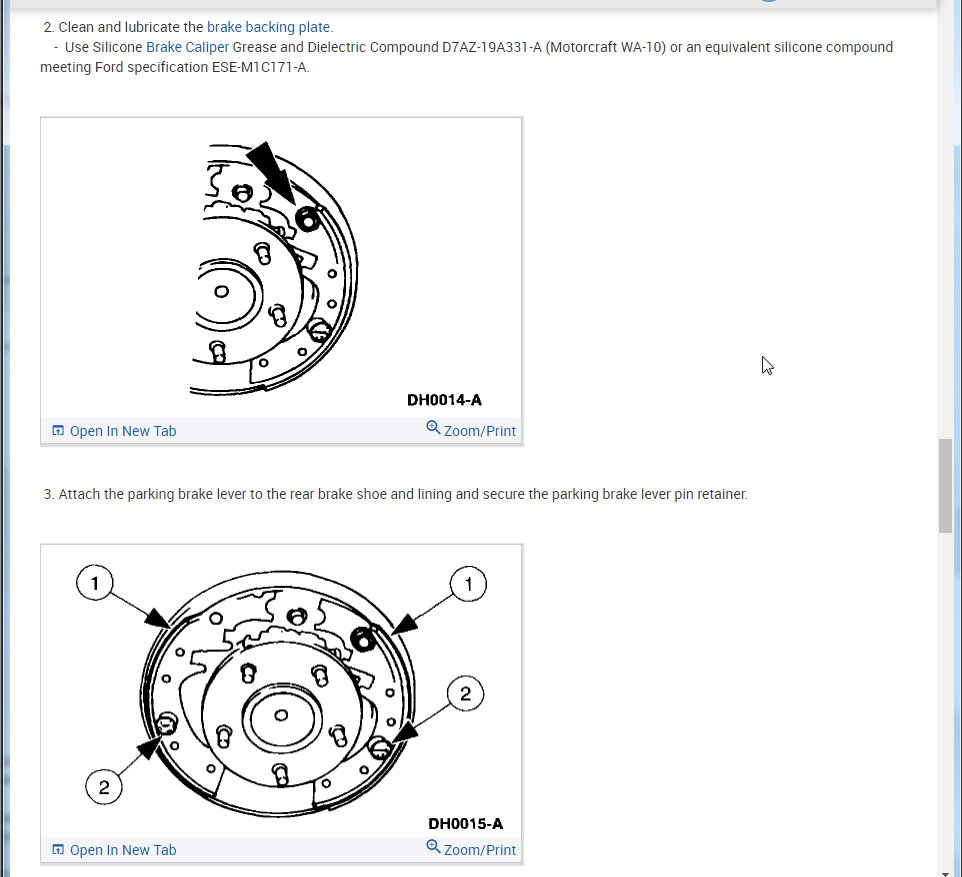 2. Clean and lubricate the brake backing plate.
- Use Silicone Brake Caliper Grease and Dielectric Compound D7AZ-19A331-A (Motorcraft WA-10) or an equivalent silicone compound meeting Ford specification ESE-M1C171-A.

DH0014-A

Open In New Tab Zoom/Print

3. Attach the parking brake lever to the rear brake shoe and lining and secure the parking brake lever pin retainer.

1
1
2
2
DH0015-A

Open In New Tab Zoom/Print