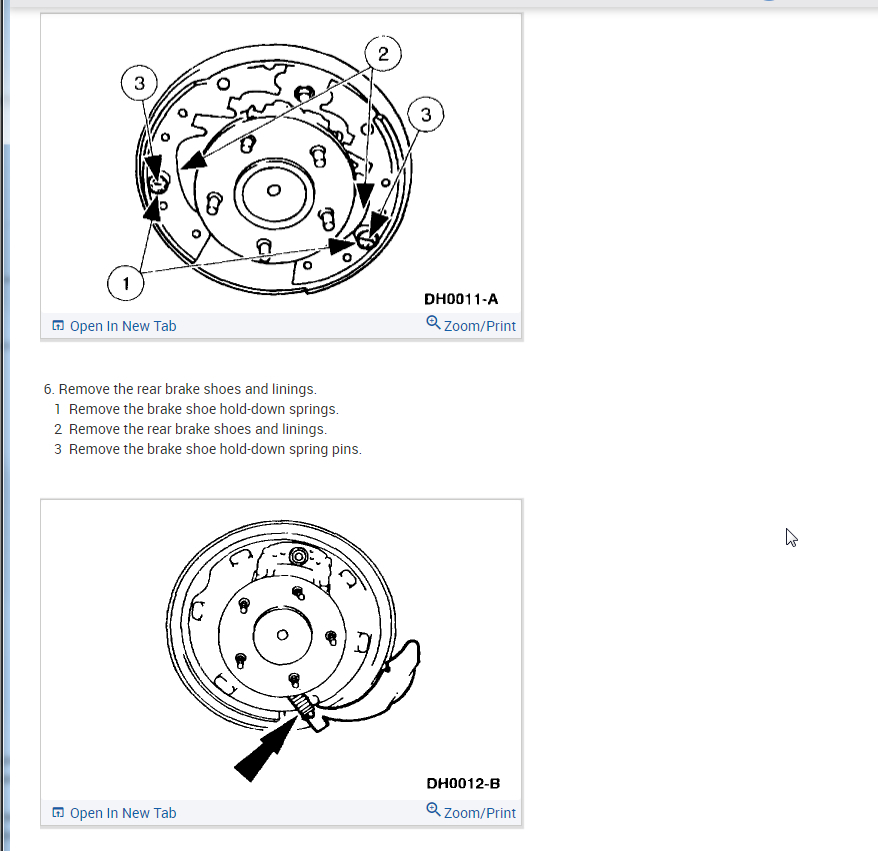 3
2
3
1
DH0011-A
Open In New Tab
Zoom/Print

6. Remove the rear brake shoes and linings.
1 Remove the brake shoe hold-down springs.
2 Remove the rear brake shoes and linings.
3 Remove the brake shoe hold-down spring pins.

DH0012-B
Open In New Tab
Zoom/Print