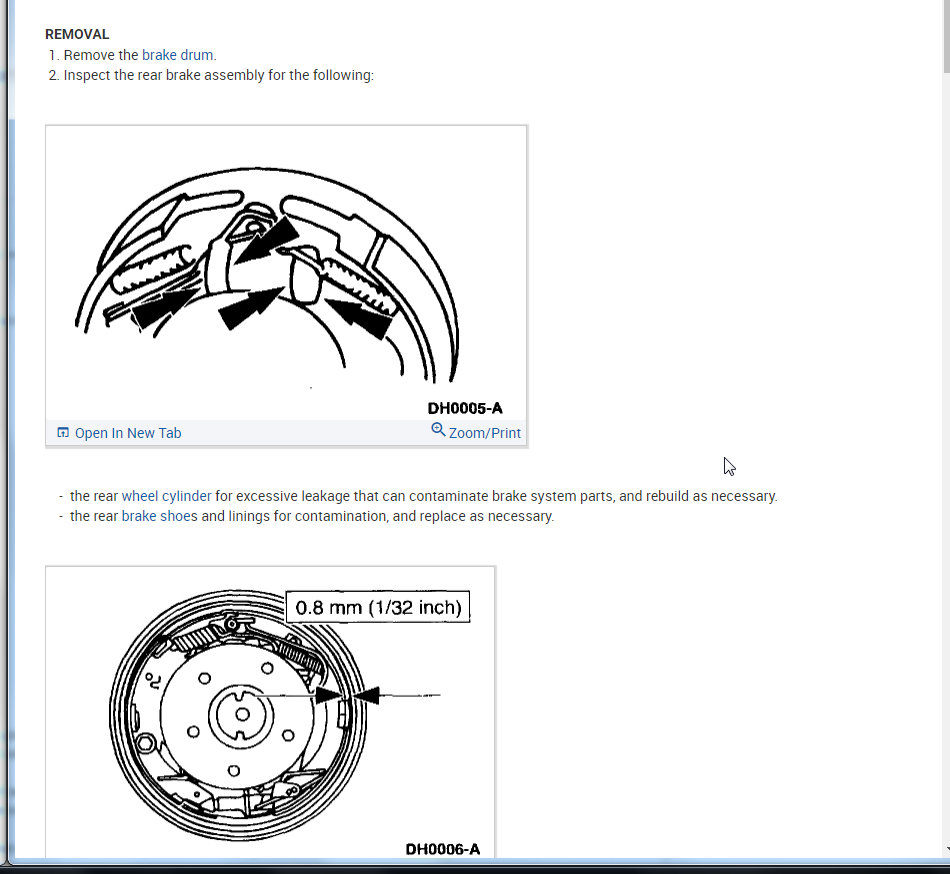 REMOVAL
1. Remove the brake drum.
2. Inspect the rear brake assembly for the following:

DH0005-A
Open In New Tab
Zoom/Print

- the rear wheel cylinder for excessive leakage that can contaminate brake system parts, and rebuild as necessary.
- the rear brake shoes and linings for contamination, and replace as necessary.

0.8 mm (1/32 inch)
DH0006-A