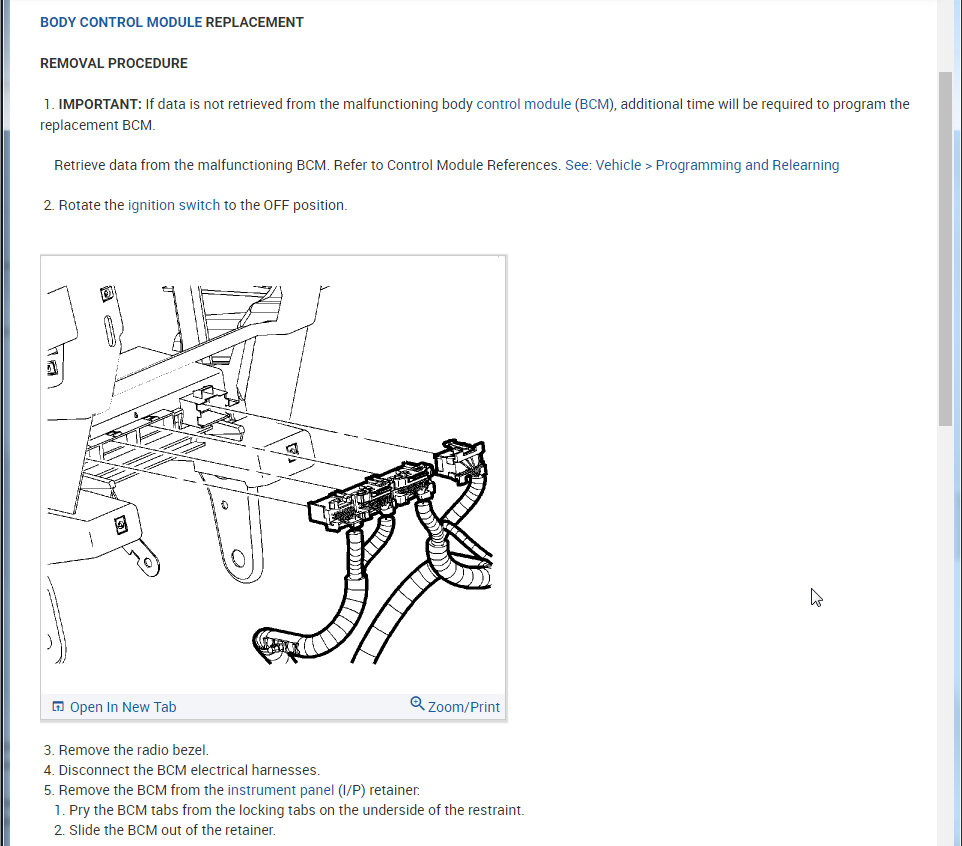 BODY CONTROL MODULE REPLACEMENT

REMOVAL PROCEDURE

1. IMPORTANT: If data is not retrieved from the malfunctioning body control module (BCM), additional time will be required to program the replacement BCM.

Retrieve data from the malfunctioning BCM. Refer to Control Module References. See: Vehicle > Programming and Relearning

2. Rotate the ignition switch to the OFF position.

Open In New Tab

Zoom/Print

3. Remove the radio bezel.
4. Disconnect the BCM electrical harnesses.
5. Remove the BCM from the instrument panel (I/P) retainer:
1. Pry the BCM tabs from the locking tabs on the underside of the restraint.
2. Slide the BCM out of the retainer.