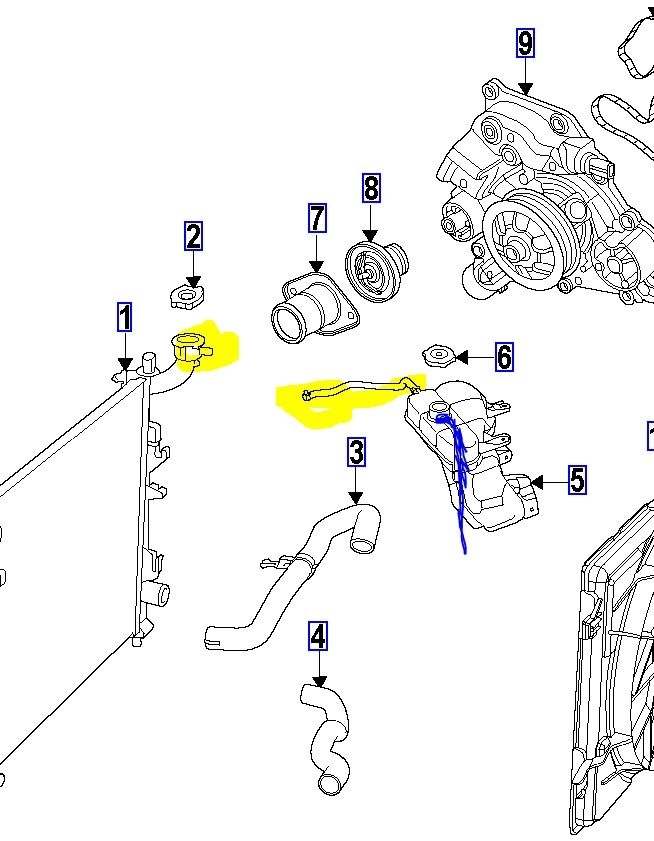 9

8

7

2

1

6

3

5

4