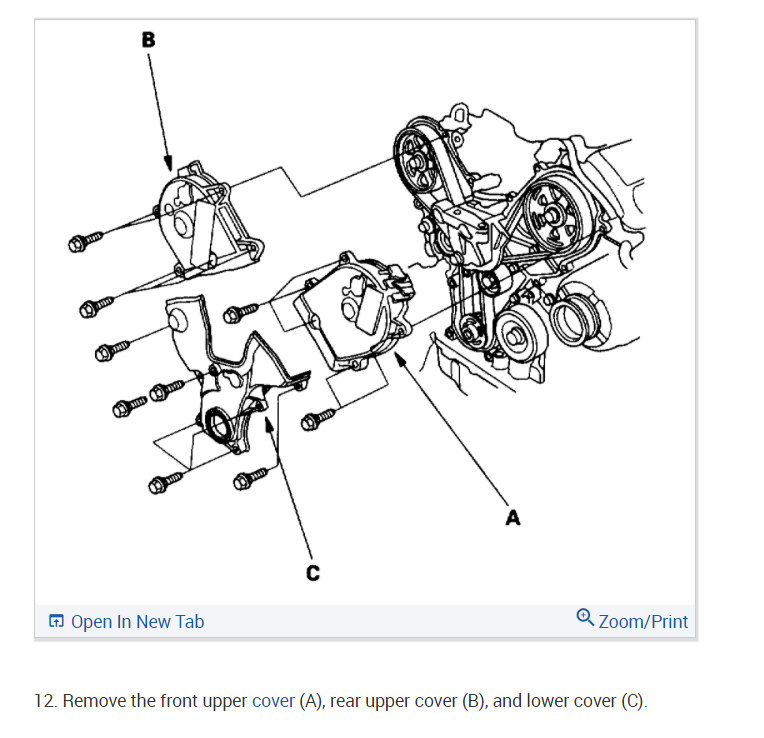 B

A

C

Open In New Tab

Zoom/Print

12. Remove the front upper cover (A), rear upper cover (B), and lower cover (C).