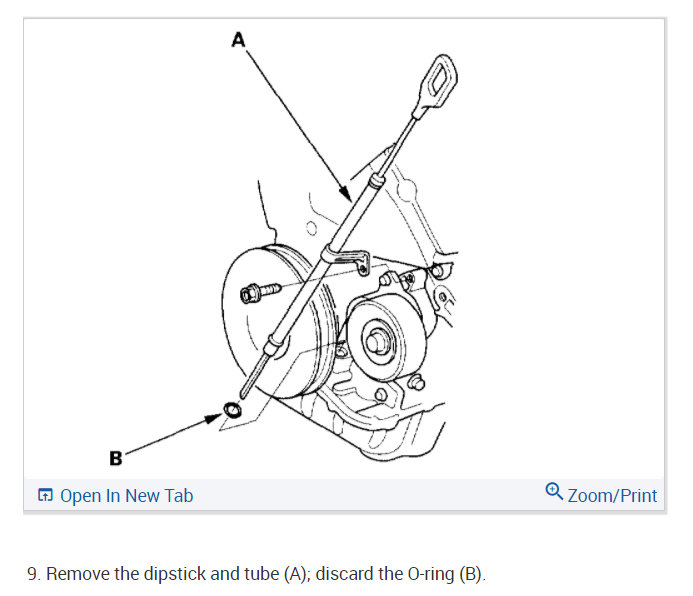 A

B

Open In New Tab

Zoom/Print

9. Remove the dipstick and tube (A); discard the O-ring (B).