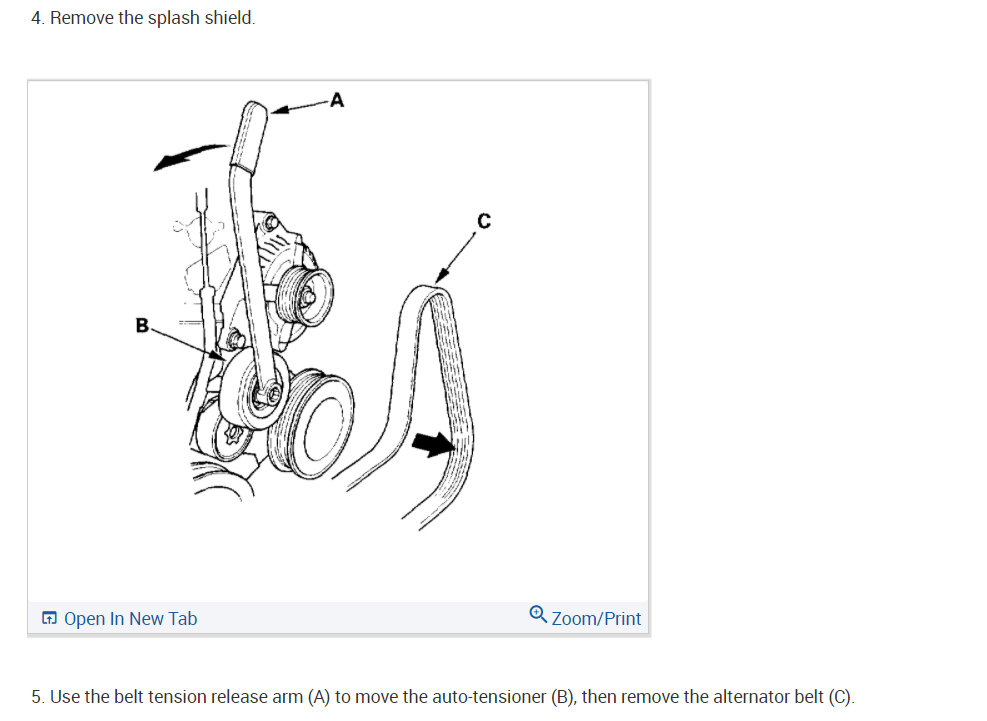 4. Remove the splash shield.

A

C

B

Open In New Tab

Zoom/Print

5. Use the belt tension release arm (A) to move the auto-tensioner (B), then remove the alternator belt (C).