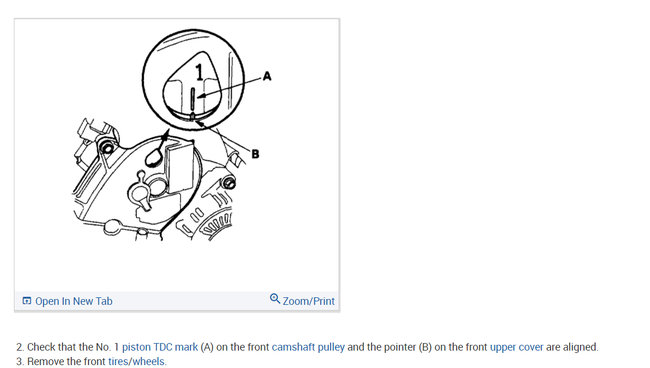 1

A

B

Open In New Tab

Zoom/Print

2. Check that the No. 1 piston TDC mark (A) on the front camshaft pulley and the pointer (B) on the front upper cover are aligned.
3. Remove the front tires/wheels.