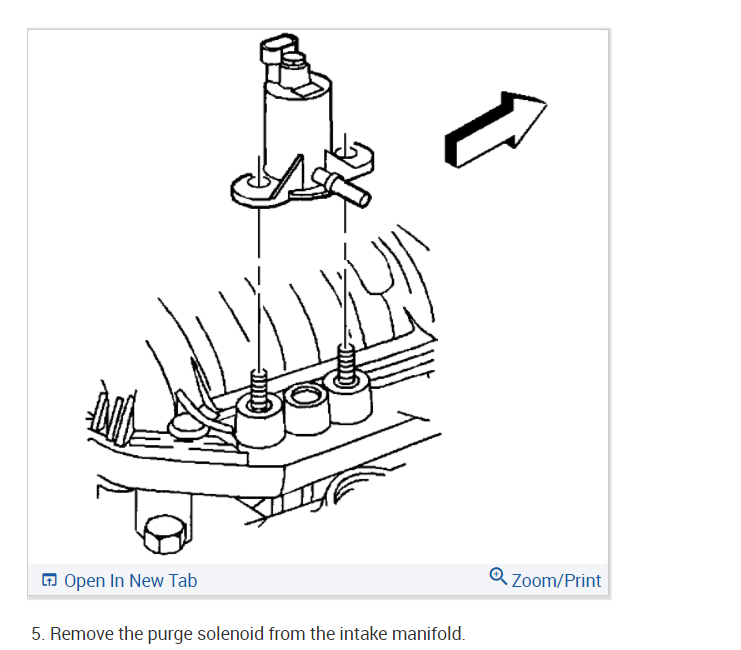 Open In New Tab

Zoom/Print

5. Remove the purge solenoid from the intake manifold.