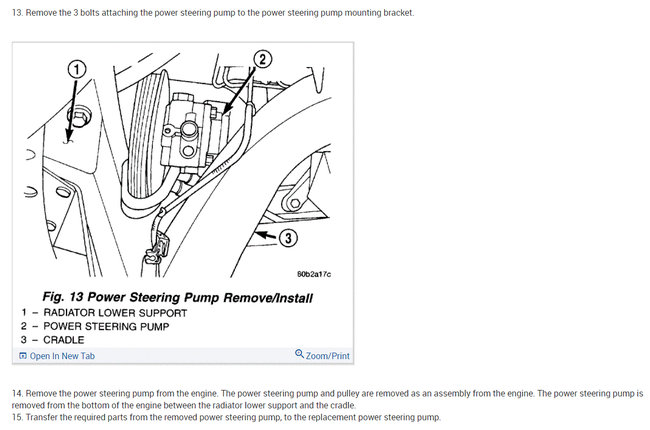 13. Remove the 3 bolts attaching the power steering pump to the power steering pump mounting bracket.

1

2

3

80b2a17c

Fig. 13 Power Steering Pump Remove/Install

1 – RADIATOR LOWER SUPPORT
2 – POWER STEERING PUMP
3 – CRADLE

Open In New Tab

Zoom/Print

14. Remove the power steering pump from the engine. The power steering pump and pulley are removed as an assembly from the engine. The power steering pump is removed from the bottom of the engine between the radiator lower support and the cradle.
15. Transfer the required parts from the removed power steering pump, to the replacement power steering pump.