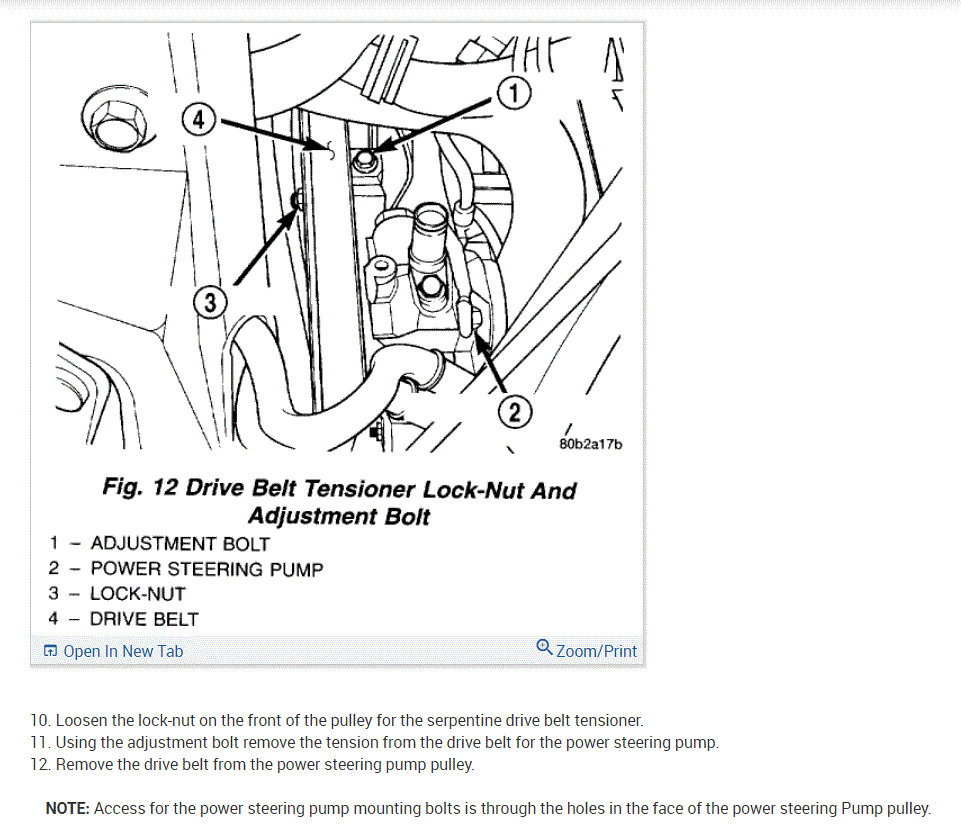 4
1
3
2
80b2a17b

Fig. 12 Drive Belt Tensioner Lock-Nut And Adjustment Bolt

1 – ADJUSTMENT BOLT
2 – POWER STEERING PUMP
3 – LOCK-NUT
4 – DRIVE BELT

Open In New Tab
Zoom/Print

10. Loosen the lock-nut on the front of the pulley for the serpentine drive belt tensioner.
11. Using the adjustment bolt remove the tension from the drive belt for the power steering pump.
12. Remove the drive belt from the power steering pump pulley.

NOTE: Access for the power steering pump mounting bolts is through the holes in the face of the power steering Pump pulley.