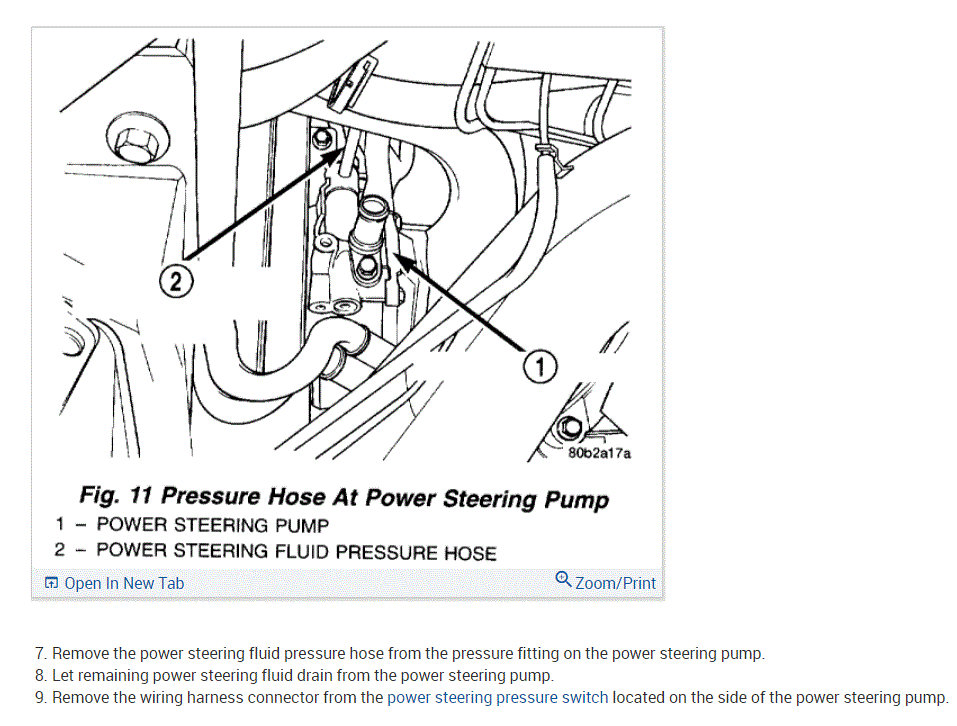 2

1

80b2a17a

Fig. 11 Pressure Hose At Power Steering Pump
1 – POWER STEERING PUMP
2 – POWER STEERING FLUID PRESSURE HOSE

Open In New Tab

Zoom/Print

7. Remove the power steering fluid pressure hose from the pressure fitting on the power steering pump.
8. Let remaining power steering fluid drain from the power steering pump.
9. Remove the wiring harness connector from the power steering pressure switch located on the side of the power steering pump.