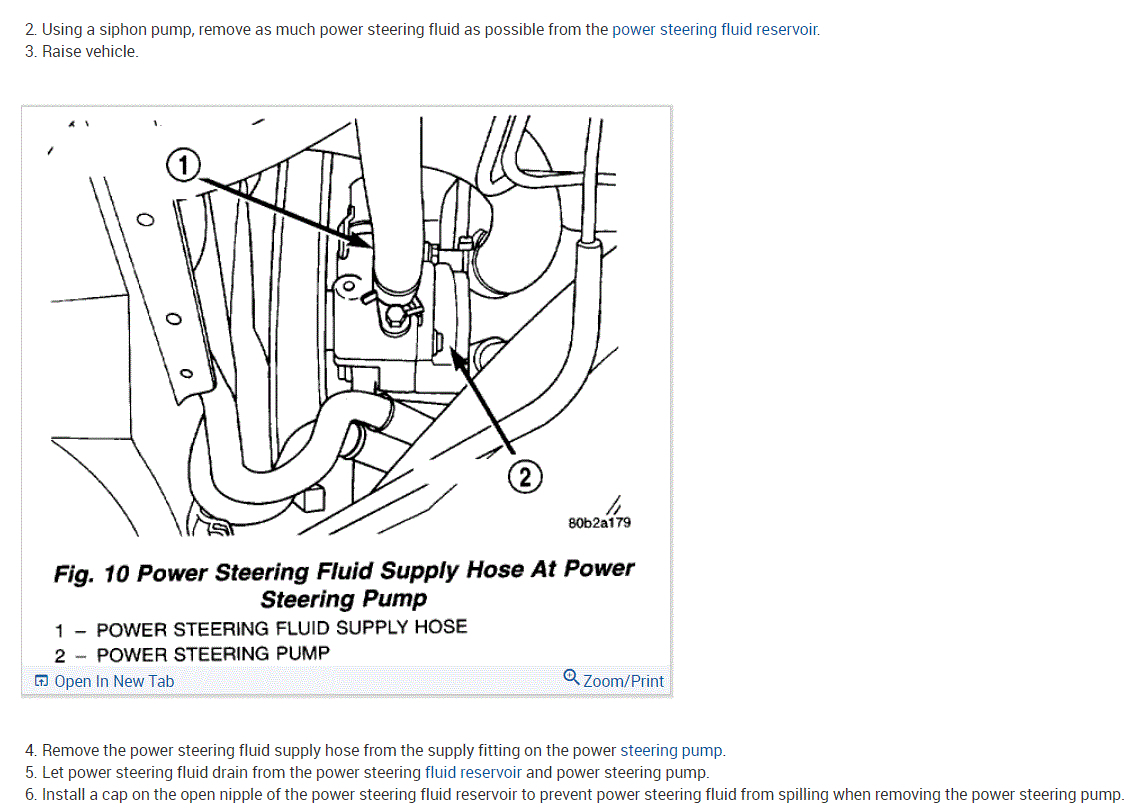 2. Using a siphon pump, remove as much power steering fluid as possible from the power steering fluid reservoir.
3. Raise vehicle.

1

2

80b2a179

Fig. 10 Power Steering Fluid Supply Hose At Power Steering Pump

1 – POWER STEERING FLUID SUPPLY HOSE
2 – POWER STEERING PUMP

Open In New Tab

Zoom/Print

4. Remove the power steering fluid supply hose from the supply fitting on the power steering pump.
5. Let power steering fluid drain from the power steering fluid reservoir and power steering pump.
6. Install a cap on the open nipple of the power steering fluid reservoir to prevent power steering fluid from spilling when removing the power steering pump.