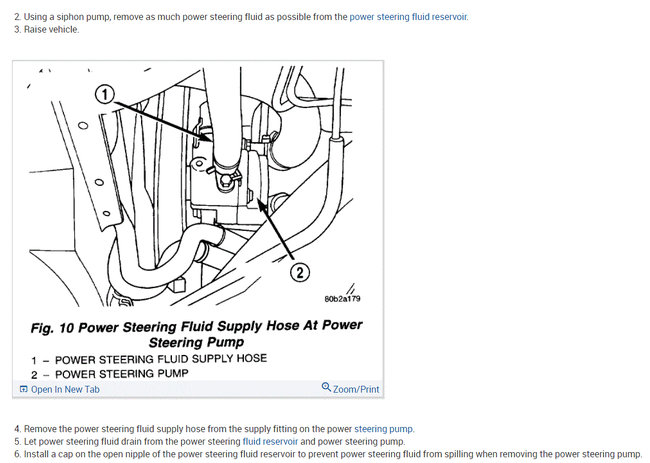 2. Using a siphon pump, remove as much power steering fluid as possible from the power steering fluid reservoir.
3. Raise vehicle.

1

2

80b2a179

Fig. 10 Power Steering Fluid Supply Hose At Power Steering Pump

1 – POWER STEERING FLUID SUPPLY HOSE
2 – POWER STEERING PUMP

Open In New Tab

Zoom/Print

4. Remove the power steering fluid supply hose from the supply fitting on the power steering pump.
5. Let power steering fluid drain from the power steering fluid reservoir and power steering pump.
6. Install a cap on the open nipple of the power steering fluid reservoir to prevent power steering fluid from spilling when removing the power steering pump.