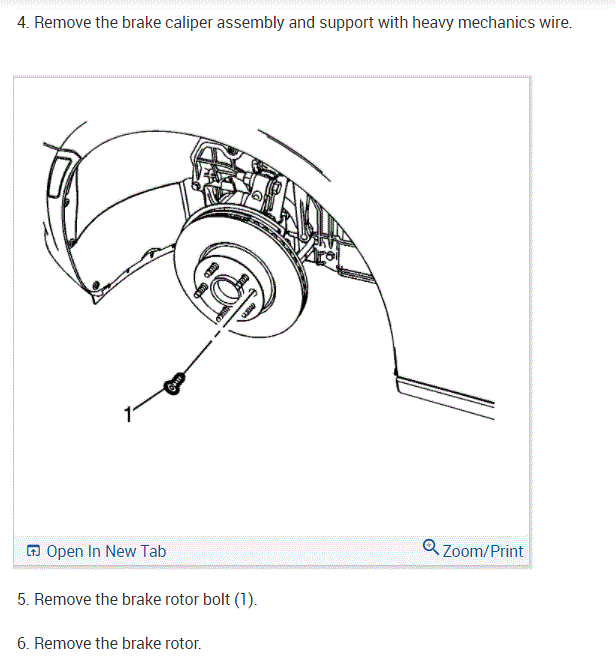 4. Remove the brake caliper assembly and support with heavy mechanics wire.

1

Open In New Tab

Zoom/Print

5. Remove the brake rotor bolt (1).

6. Remove the brake rotor.