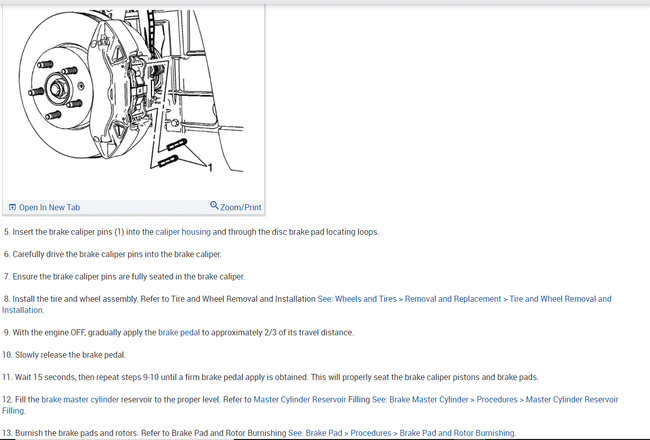 1

Open In New Tab

Zoom/Print

5. Insert the brake caliper pins (1) into the caliper housing and through the disc brake pad locating loops.

6. Carefully drive the brake caliper pins into the brake caliper.

7. Ensure the brake caliper pins are fully seated in the brake caliper.

8. Install the tire and wheel assembly. Refer to Tire and Wheel Removal and Installation See: Wheels and Tires > Removal and Replacement > Tire and Wheel Removal and Installation.

9. With the engine OFF, gradually apply the brake pedal to approximately 2/3 of its travel distance.

10. Slowly release the brake pedal.

11. Wait 15 seconds, then repeat steps 9-10 until a firm brake pedal apply is obtained. This will properly seat the brake caliper pistons and brake pads.

12. Fill the brake master cylinder reservoir to the proper level. Refer to Master Cylinder Reservoir Filling See: Brake Master Cylinder > Procedures > Master Cylinder Reservoir Filling.

13. Burnish the brake pads and rotors. Refer to Brake Pad and Rotor Burnishing See: Brake Pad > Procedures > Brake Pad and Rotor Burnishing.