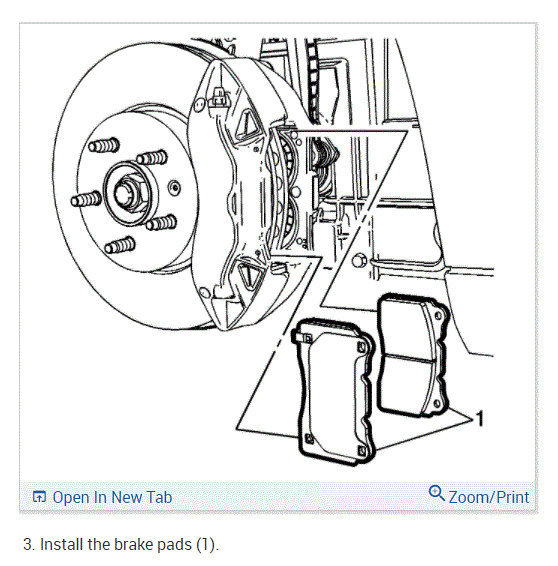 1

Open In New Tab

Zoom/Print

3. Install the brake pads (1).