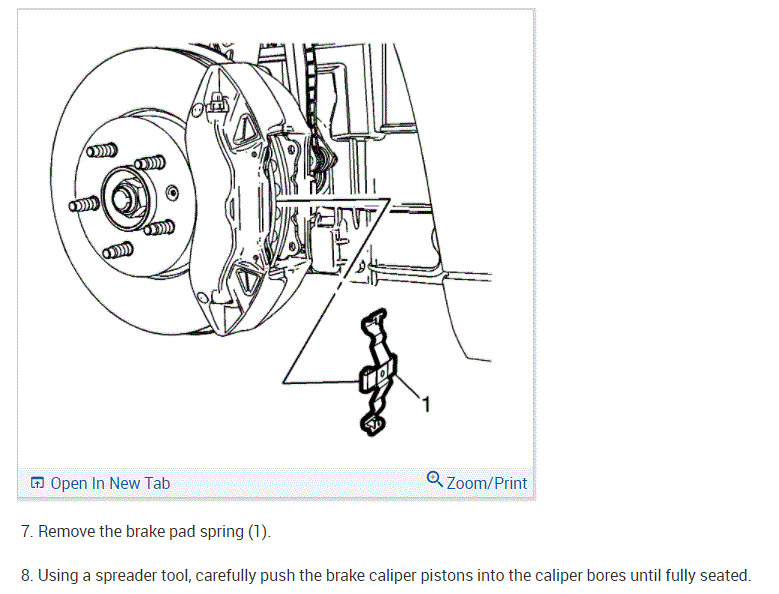 1

Open In New Tab

Zoom/Print

7. Remove the brake pad spring (1).

8. Using a spreader tool, carefully push the brake caliper pistons into the caliper bores until fully seated.