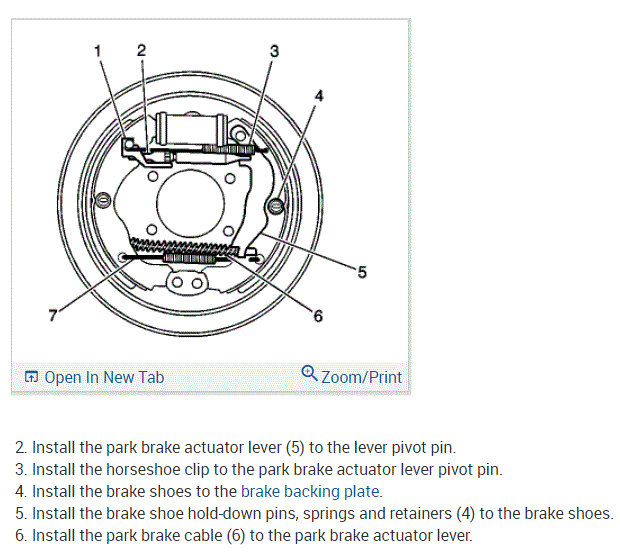 1 2 3 4 5 6 7

Open In New Tab Zoom/Print

2. Install the park brake actuator lever (5) to the lever pivot pin.
3. Install the horseshoe clip to the park brake actuator lever pivot pin.
4. Install the brake shoes to the brake backing plate.
5. Install the brake shoe hold-down pins, springs and retainers (4) to the brake shoes.
6. Install the park brake cable (6) to the park brake actuator lever.