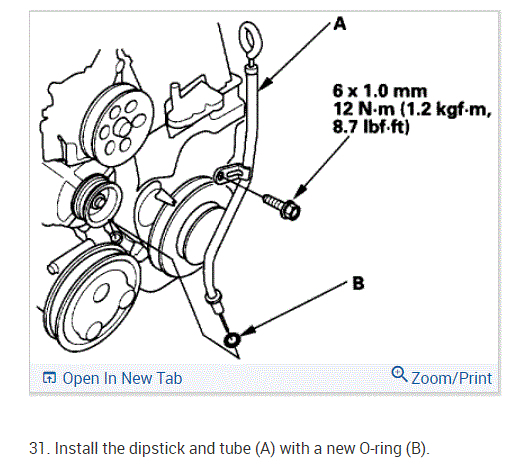 A

6 x 1.0 mm
12 N·m (1.2 kgf·m, 8.7 lbf·ft)

B

Open In New Tab

Zoom/Print

31. Install the dipstick and tube (A) with a new O-ring (B).