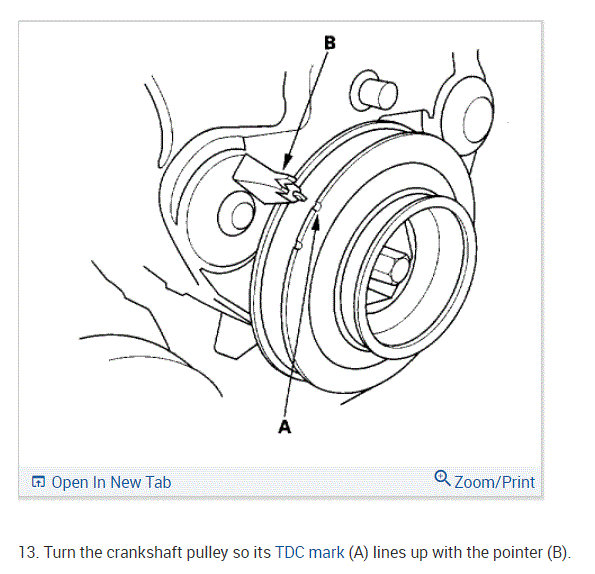 B

A

Open In New Tab

Zoom/Print

13. Turn the crankshaft pulley so its TDC mark (A) lines up with the pointer (B).