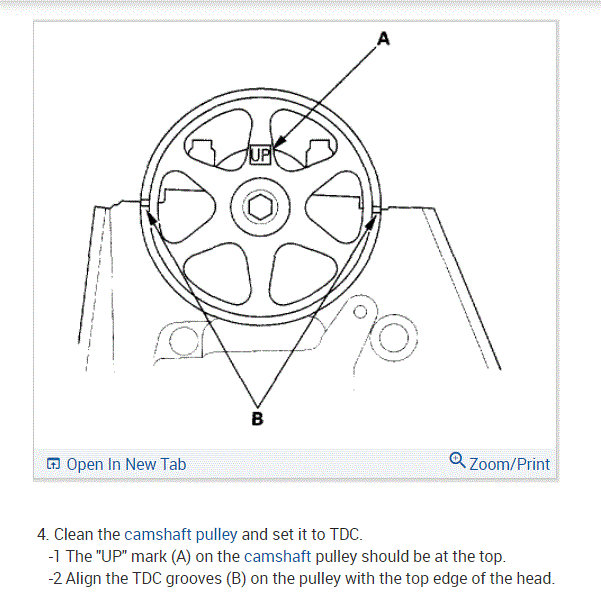 A

UP

B

Open In New Tab

Zoom/Print

4. Clean the camshaft pulley and set it to TDC.
-1 The "UP" mark (A) on the camshaft pulley should be at the top.
-2 Align the TDC grooves (B) on the pulley with the top edge of the head.