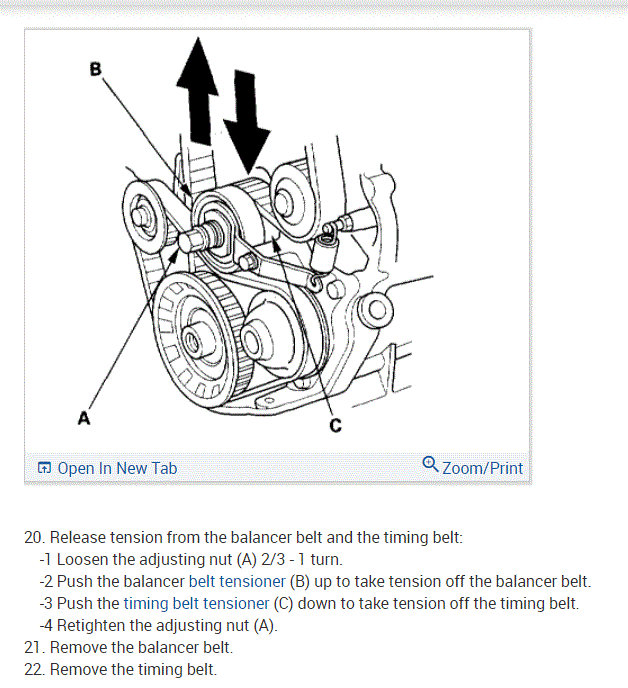 B

A

C

Open In New Tab

Zoom/Print

20. Release tension from the balancer belt and the timing belt:
-1 Loosen the adjusting nut (A) 2/3 - 1 turn.
-2 Push the balancer belt tensioner (B) up to take tension off the balancer belt.
-3 Push the timing belt tensioner (C) down to take tension off the timing belt.
-4 Retighten the adjusting nut (A).
21. Remove the balancer belt.
22. Remove the timing belt.