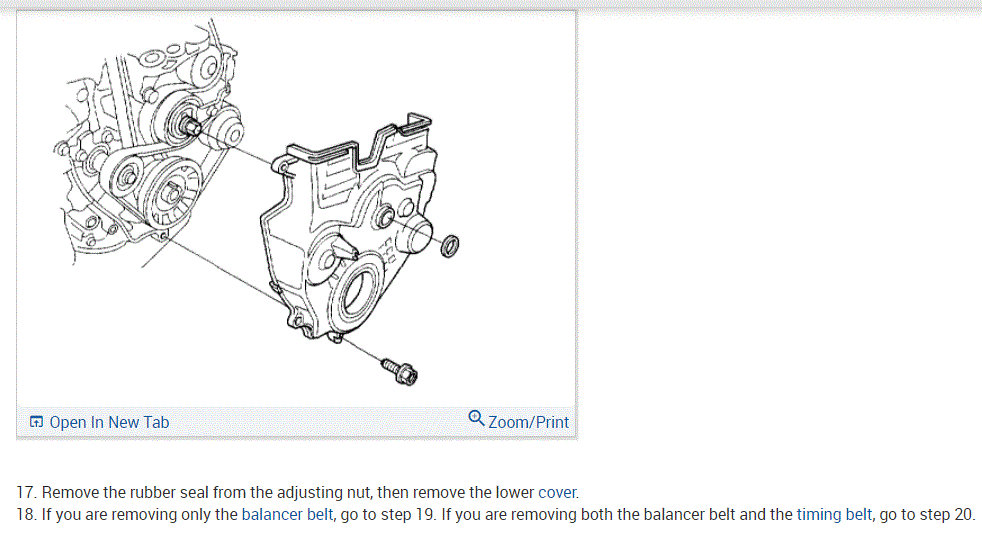 Open In New Tab

Zoom/Print

17. Remove the rubber seal from the adjusting nut, then remove the lower cover.

18. If you are removing only the balancer belt, go to step 19. If you are removing both the balancer belt and the timing belt, go to step 20.