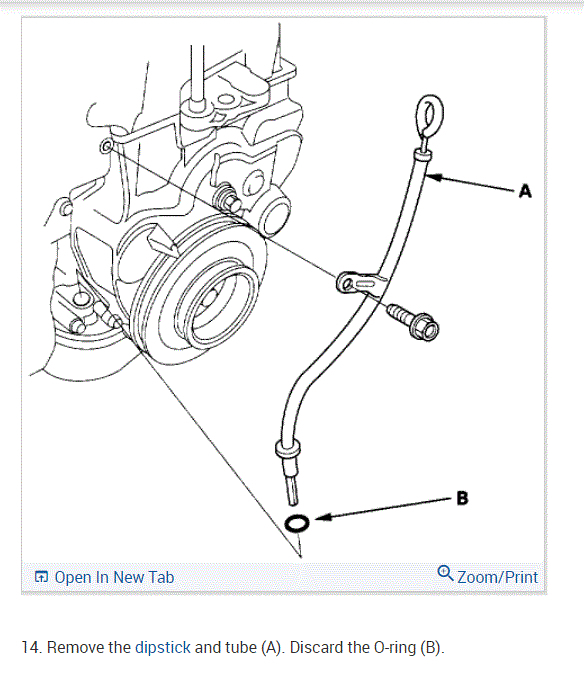 A

B

Open In New Tab

Zoom/Print

14. Remove the dipstick and tube (A). Discard the O-ring (B).