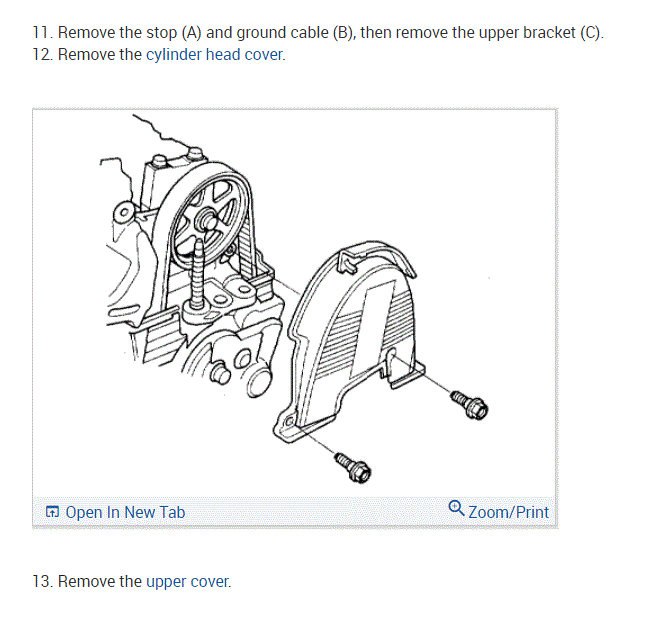 11. Remove the stop (A) and ground cable (B), then remove the upper bracket (C).
12. Remove the cylinder head cover.

Open In New Tab

Zoom/Print

13. Remove the upper cover.