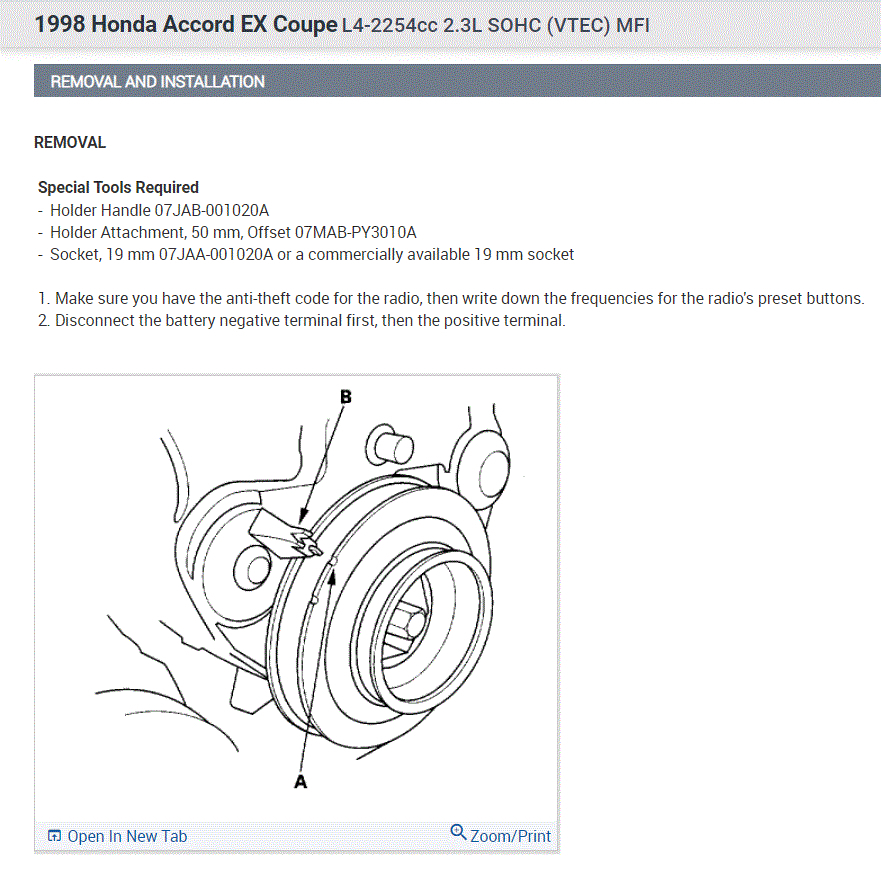 1998 Honda Accord EX Coupe L4-2254cc 2.3L SOHC (VTEC) MFI

REMOVAL AND INSTALLATION

REMOVAL

Special Tools Required
- Holder Handle 07JAB-001020A
- Holder Attachment, 50 mm, Offset 07MAB-PY3010A
- Socket, 19 mm 07JAA-001020A or a commercially available 19 mm socket

1. Make sure you have the anti-theft code for the radio, then write down the frequencies for the radio's preset buttons.
2. Disconnect the battery negative terminal first, then the positive terminal.

B

A

Open In New Tab

Zoom/Print