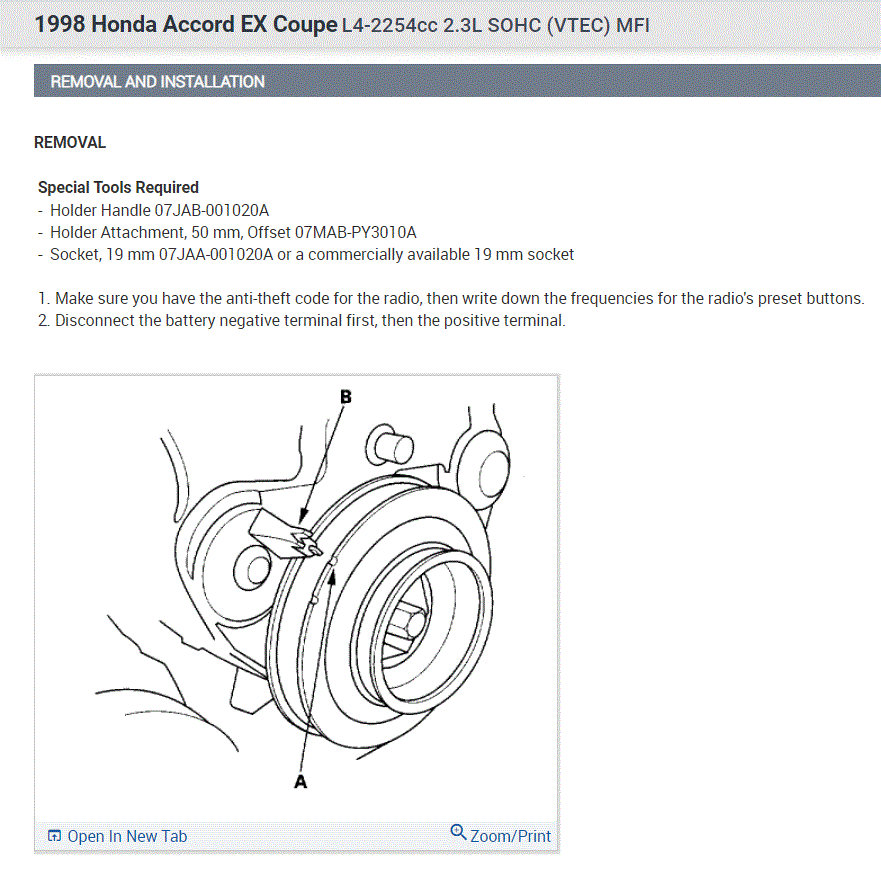 1998 Honda Accord EX Coupe L4-2254cc 2.3L SOHC (VTEC) MFI

REMOVAL AND INSTALLATION

REMOVAL

Special Tools Required
- Holder Handle 07JAB-001020A
- Holder Attachment, 50 mm, Offset 07MAB-PY3010A
- Socket, 19 mm 07JAA-001020A or a commercially available 19 mm socket

1. Make sure you have the anti-theft code for the radio, then write down the frequencies for the radio's preset buttons.
2. Disconnect the battery negative terminal first, then the positive terminal.

B

A

Open In New Tab

Zoom/Print