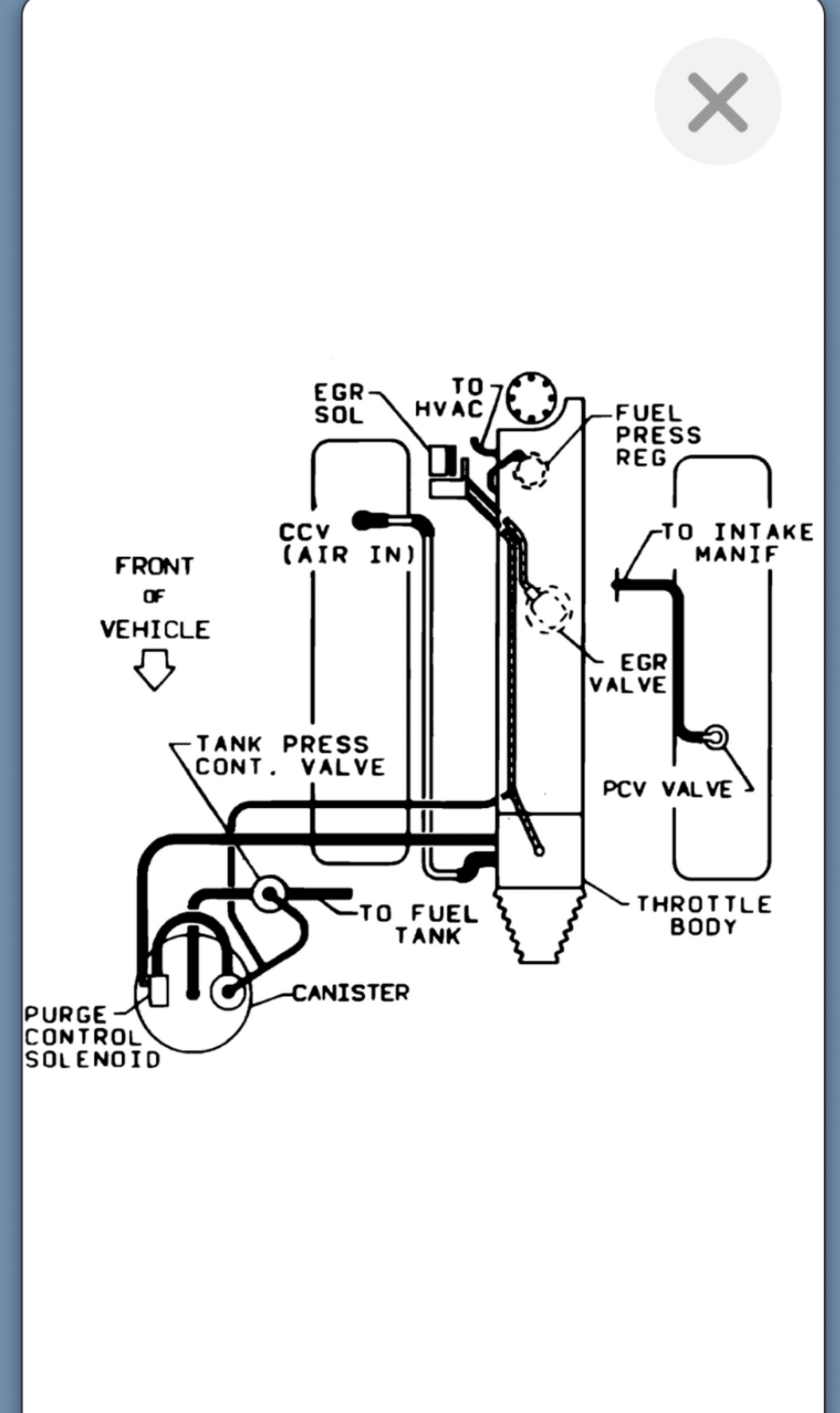 EGR SOL

TO HVAC

FUEL PRESS REG

CCV (AIR IN)

TO INTAKE MANIF

FRONT OF VEHICLE

EGR VALVE

TANK PRESS CONT. VALVE

PCV VALVE

TO FUEL TANK

THROTTLE BODY

CANISTER

PURGE CONTROL SOLENOID