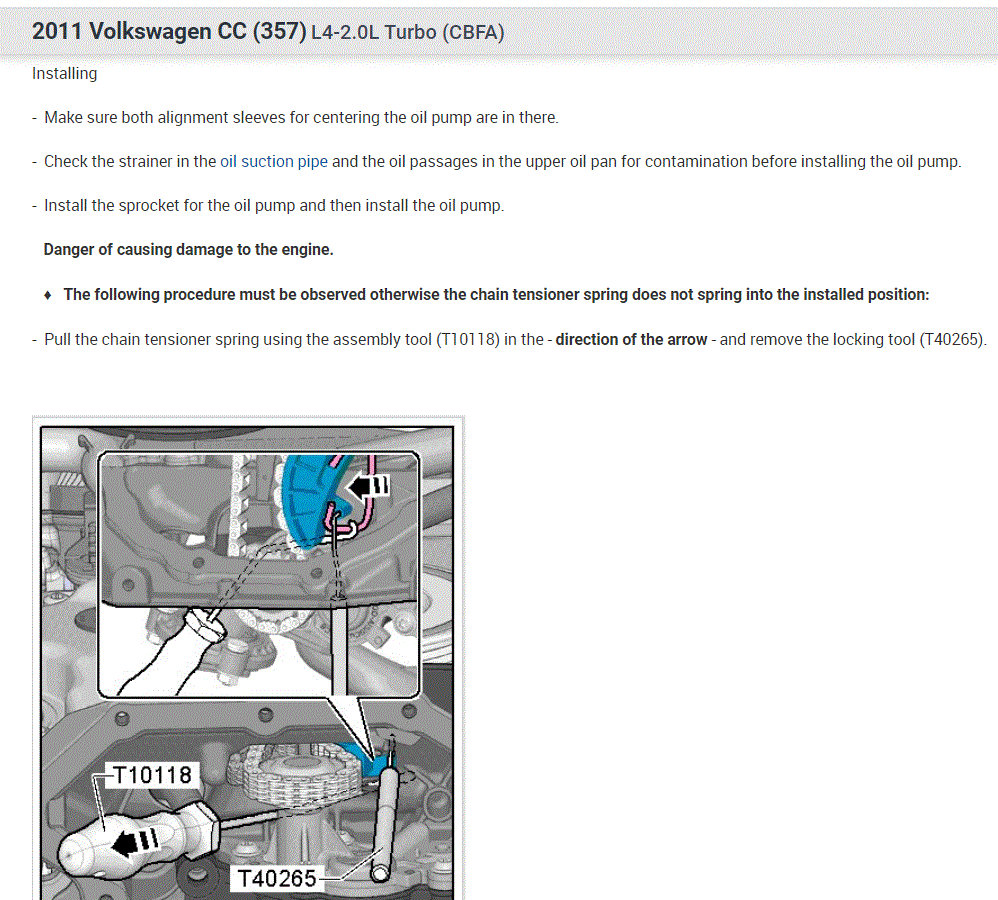 2011 Volkswagen CC (357) L4-2.0L Turbo (CBFA)

Installing

- Make sure both alignment sleeves for centering the oil pump are in there.

- Check the strainer in the oil suction pipe and the oil passages in the upper oil pan for contamination before installing the oil pump.

- Install the sprocket for the oil pump and then install the oil pump.

Danger of causing damage to the engine.

♦ The following procedure must be observed otherwise the chain tensioner spring does not spring into the installed position:

- Pull the chain tensioner spring using the assembly tool (T10118) in the - direction of the arrow - and remove the locking tool (T40265).

T10118

T40265