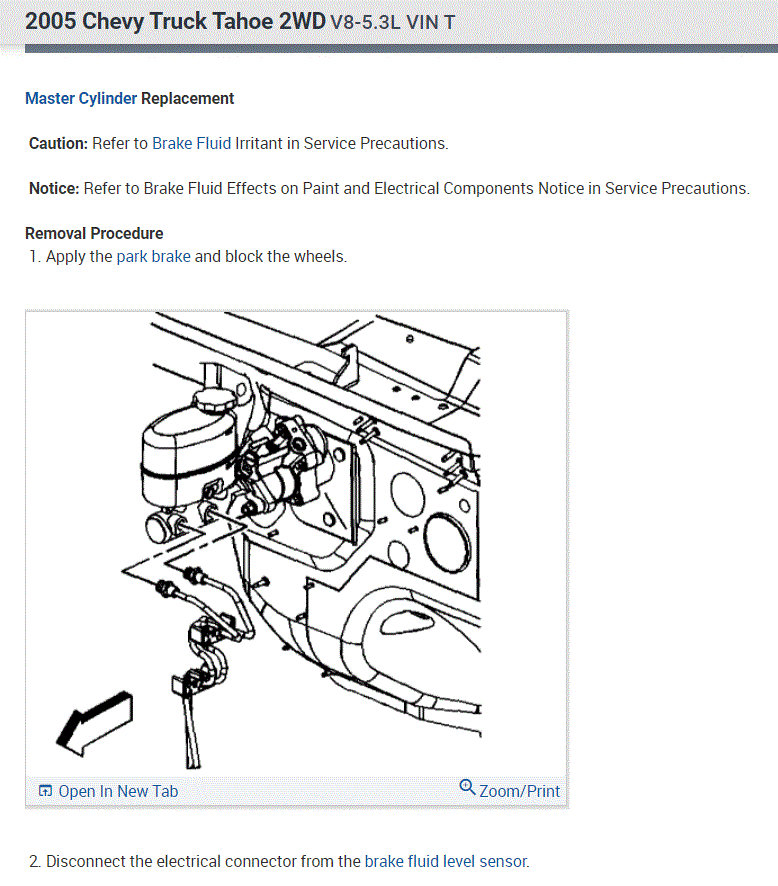 2005 Chevy Truck Tahoe 2WD V8-5.3L VIN T

Master Cylinder Replacement

Caution: Refer to Brake Fluid Irritant in Service Precautions.

Notice: Refer to Brake Fluid Effects on Paint and Electrical Components Notice in Service Precautions.

Removal Procedure

1. Apply the park brake and block the wheels.

Open In New Tab

Zoom/Print

2. Disconnect the electrical connector from the brake fluid level sensor.