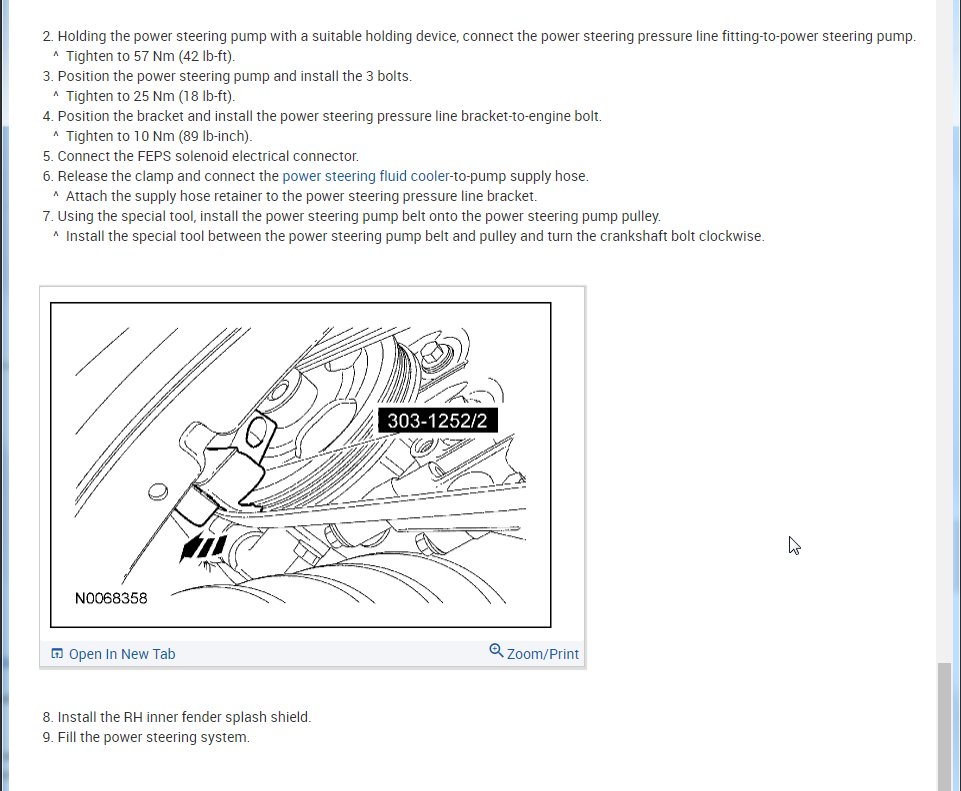 2. Holding the power steering pump with a suitable holding device, connect the power steering pressure line fitting-to-power steering pump.
^ Tighten to 57 Nm (42 lb-ft).
3. Position the power steering pump and install the 3 bolts.
^ Tighten to 25 Nm (18 lb-ft).
4. Position the bracket and install the power steering pressure line bracket-to-engine bolt.
^ Tighten to 10 Nm (89 lb-inch).
5. Connect the FEPS solenoid electrical connector.
6. Release the clamp and connect the power steering fluid cooler-to-pump supply hose.
^ Attach the supply hose retainer to the power steering pressure line bracket.
7. Using the special tool, install the power steering pump belt onto the power steering pump pulley.
^ Install the special tool between the power steering pump belt and pulley and turn the crankshaft bolt clockwise.

303-1252/2

N0068358

Open In New Tab

Zoom/Print

8. Install the RH inner fender splash shield.
9. Fill the power steering system.