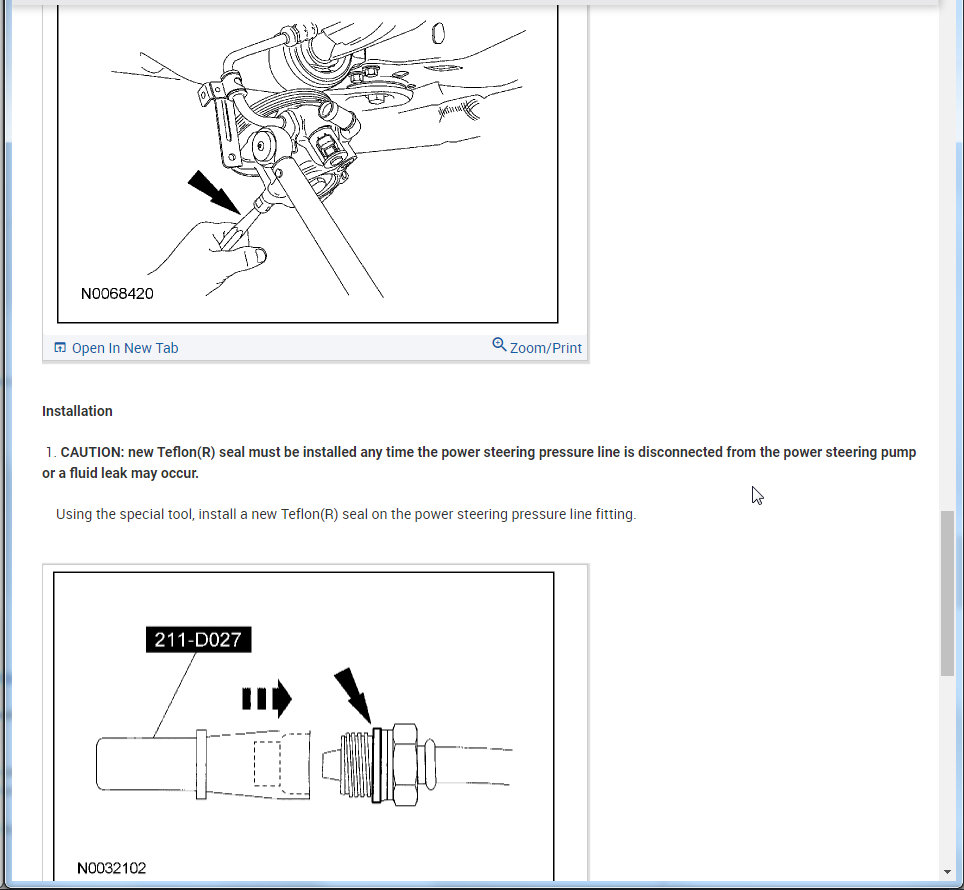 N0068420

Open In New Tab

Zoom/Print

Installation

1. CAUTION: new Teflon(R) seal must be installed any time the power steering pressure line is disconnected from the power steering pump or a fluid leak may occur.

Using the special tool, install a new Teflon(R) seal on the power steering pressure line fitting.

211-D027

N0032102