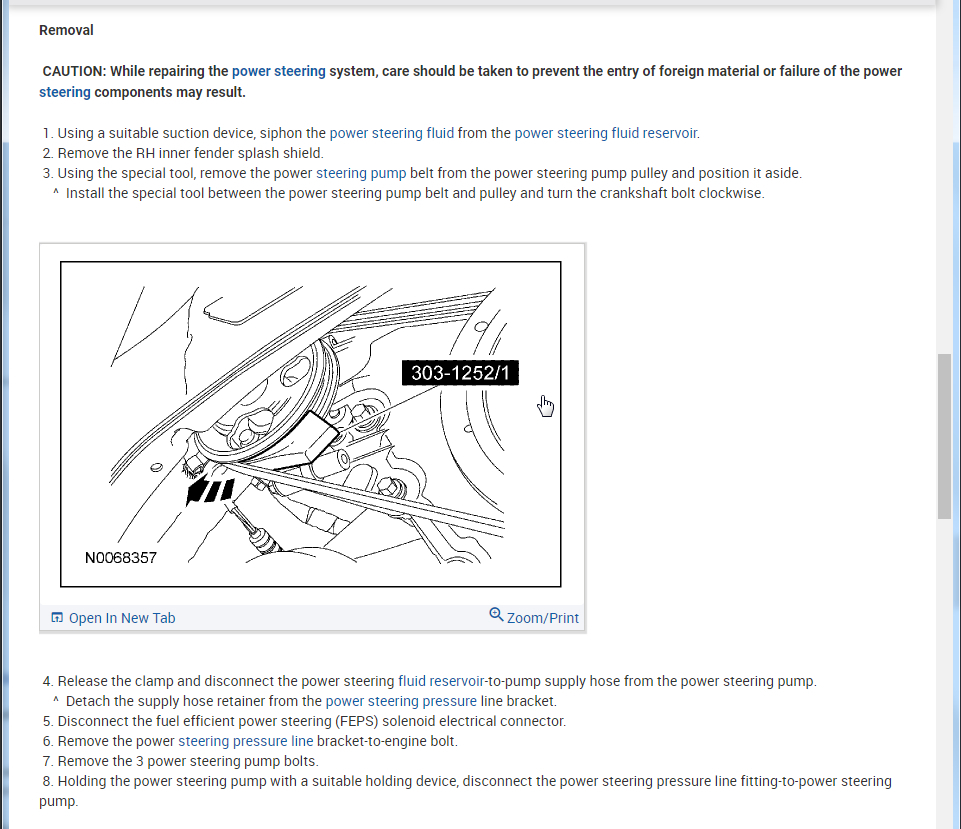 Removal

CAUTION: While repairing the power steering system, care should be taken to prevent the entry of foreign material or failure of the power steering components may result.

1. Using a suitable suction device, siphon the power steering fluid from the power steering fluid reservoir.
2. Remove the RH inner fender splash shield.
3. Using the special tool, remove the power steering pump belt from the power steering pump pulley and position it aside.
^ Install the special tool between the power steering pump belt and pulley and turn the crankshaft bolt clockwise.

303-1252/1

N0068357

Open In New Tab

Zoom/Print

4. Release the clamp and disconnect the power steering fluid reservoir-to-pump supply hose from the power steering pump.
^ Detach the supply hose retainer from the power steering pressure line bracket.
5. Disconnect the fuel efficient power steering (FEPS) solenoid electrical connector.
6. Remove the power steering pressure line bracket-to-engine bolt.
7. Remove the 3 power steering pump bolts.
8. Holding the power steering pump with a suitable holding device, disconnect the power steering pressure line fitting-to-power steering pump.