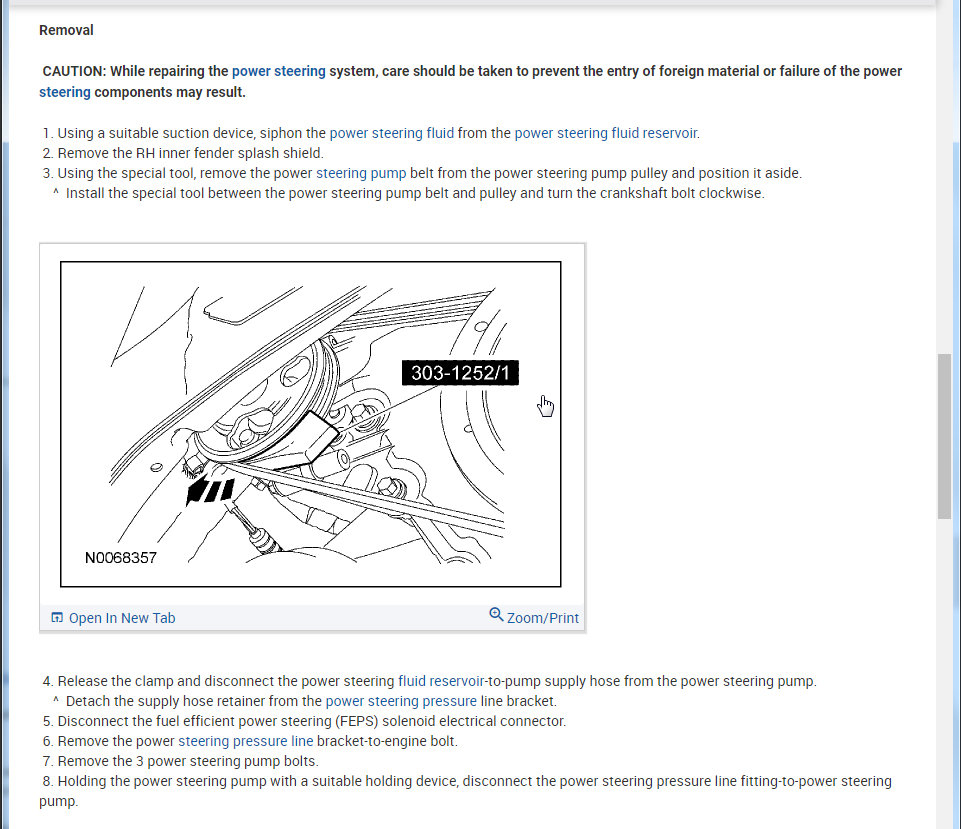 Removal

CAUTION: While repairing the power steering system, care should be taken to prevent the entry of foreign material or failure of the power steering components may result.

1. Using a suitable suction device, siphon the power steering fluid from the power steering fluid reservoir.
2. Remove the RH inner fender splash shield.
3. Using the special tool, remove the power steering pump belt from the power steering pump pulley and position it aside.
^ Install the special tool between the power steering pump belt and pulley and turn the crankshaft bolt clockwise.

303-1252/1

N0068357

Open In New Tab

Zoom/Print

4. Release the clamp and disconnect the power steering fluid reservoir-to-pump supply hose from the power steering pump.
^ Detach the supply hose retainer from the power steering pressure line bracket.
5. Disconnect the fuel efficient power steering (FEPS) solenoid electrical connector.
6. Remove the power steering pressure line bracket-to-engine bolt.
7. Remove the 3 power steering pump bolts.
8. Holding the power steering pump with a suitable holding device, disconnect the power steering pressure line fitting-to-power steering pump.