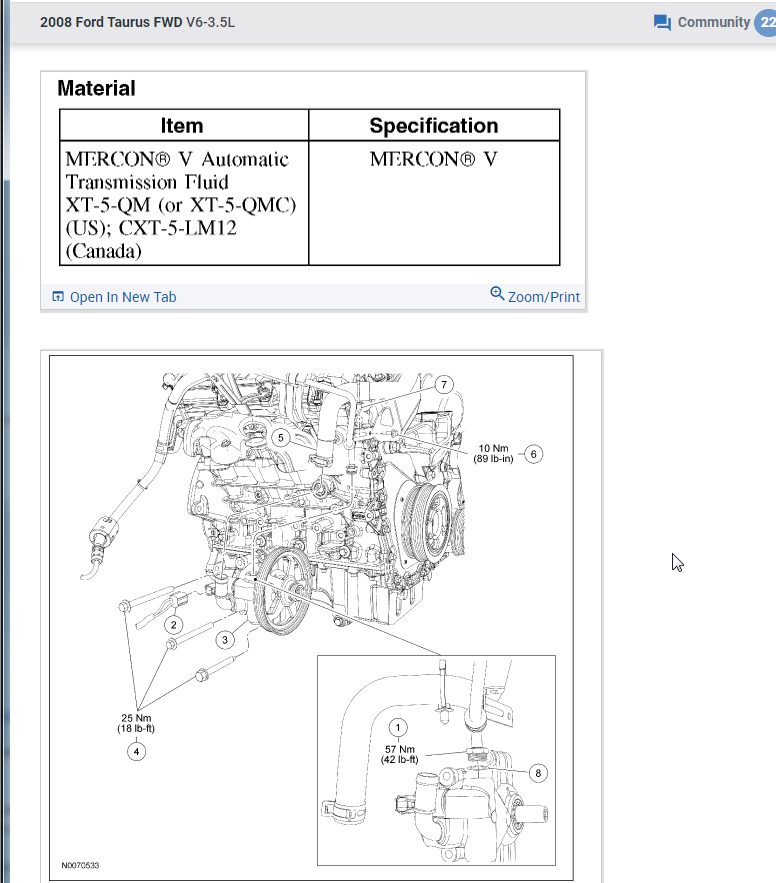 2008 Ford Taurus FWD V6-3.5L

Community 22

Material

| Item | Specification |
|---|---|
| MERCON® V Automatic Transmission Fluid XT-5-QM (or XT-5-QMC) (US); CXT-5-LM12 (Canada) | MERCON® V |

Open In New Tab

Zoom/Print

7

5

10 Nm (89 lb-in)

6

2

3

25 Nm (18 lb-ft)

4

1

57 Nm (42 lb-ft)

8

N0070533