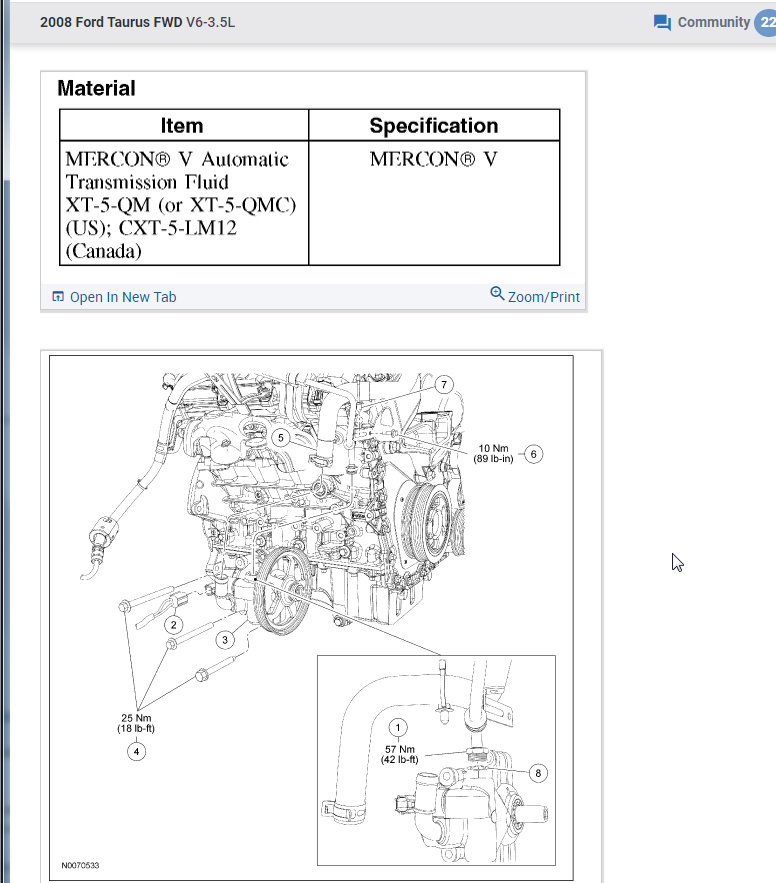 2008 Ford Taurus FWD V6-3.5L

Community 22

Material

| Item | Specification |
|---|---|
| MERCON® V Automatic Transmission Fluid XT-5-QM (or XT-5-QMC) (US); CXT-5-LM12 (Canada) | MERCON® V |

Open In New Tab

Zoom/Print

7

5

10 Nm (89 lb-in)

6

2

3

25 Nm (18 lb-ft)

4

1

57 Nm (42 lb-ft)

8

N0070533