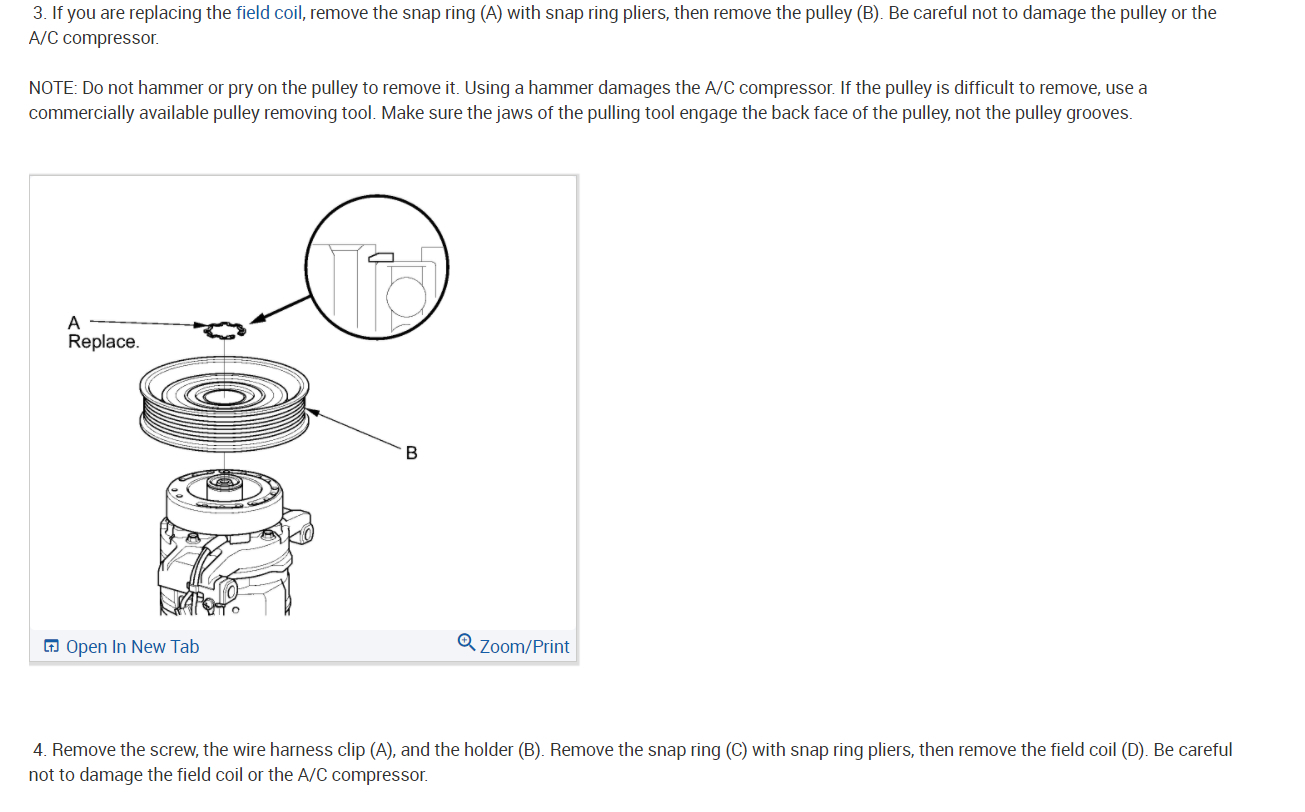 3. If you are replacing the field coil, remove the snap ring (A) with snap ring pliers, then remove the pulley (B). Be careful not to damage the pulley or the A/C compressor.

NOTE: Do not hammer or pry on the pulley to remove it. Using a hammer damages the A/C compressor. If the pulley is difficult to remove, use a commercially available pulley removing tool. Make sure the jaws of the pulling tool engage the back face of the pulley, not the pulley grooves.

A
Replace.

B

Open In New Tab

Zoom/Print

4. Remove the screw, the wire harness clip (A), and the holder (B). Remove the snap ring (C) with snap ring pliers, then remove the field coil (D). Be careful not to damage the field coil or the A/C compressor.