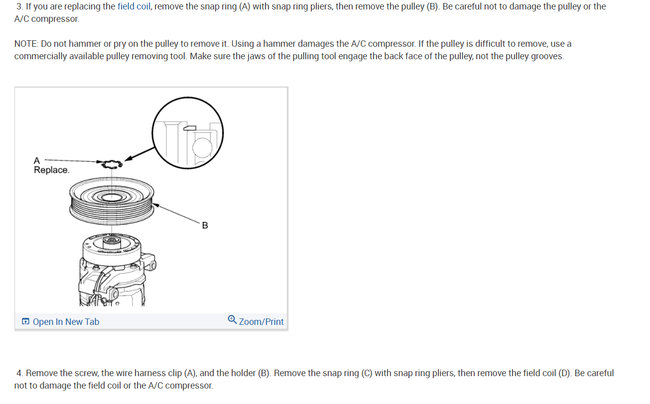 3. If you are replacing the field coil, remove the snap ring (A) with snap ring pliers, then remove the pulley (B). Be careful not to damage the pulley or the A/C compressor.

NOTE: Do not hammer or pry on the pulley to remove it. Using a hammer damages the A/C compressor. If the pulley is difficult to remove, use a commercially available pulley removing tool. Make sure the jaws of the pulling tool engage the back face of the pulley, not the pulley grooves.

A
Replace.

B

Open In New Tab

Zoom/Print

4. Remove the screw, the wire harness clip (A), and the holder (B). Remove the snap ring (C) with snap ring pliers, then remove the field coil (D). Be careful not to damage the field coil or the A/C compressor.