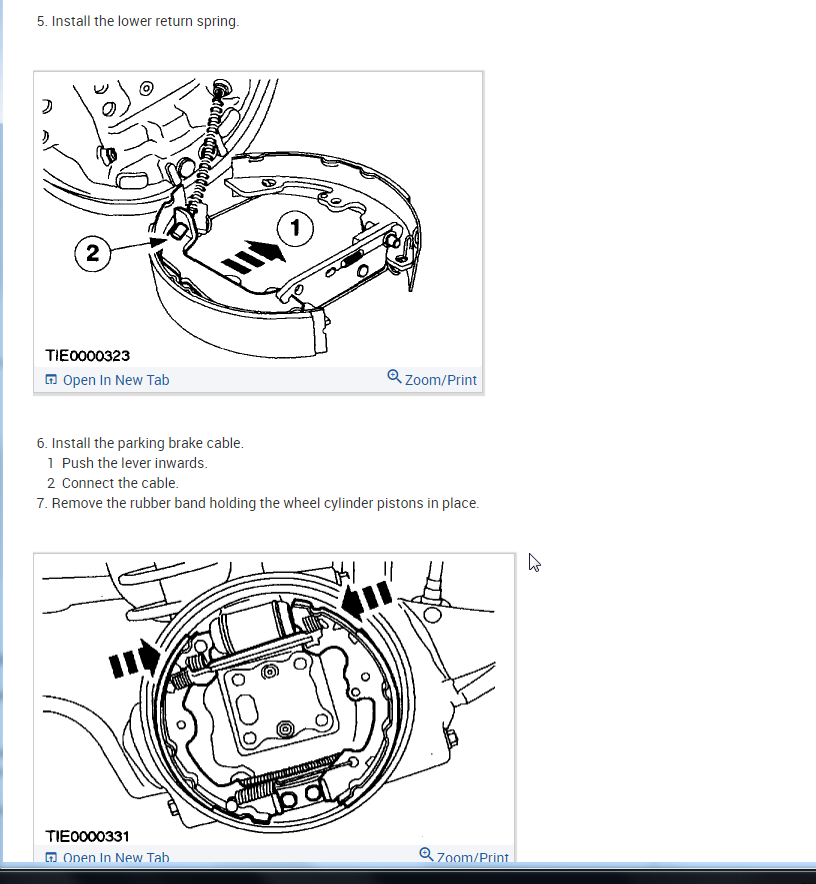 5. Install the lower return spring.

2

1

TIE0000323

Open In New Tab

Zoom/Print

6. Install the parking brake cable.
1 Push the lever inwards.
2 Connect the cable.
7. Remove the rubber band holding the wheel cylinder pistons in place.

TIE0000331

Open In New Tab

Zoom/Print