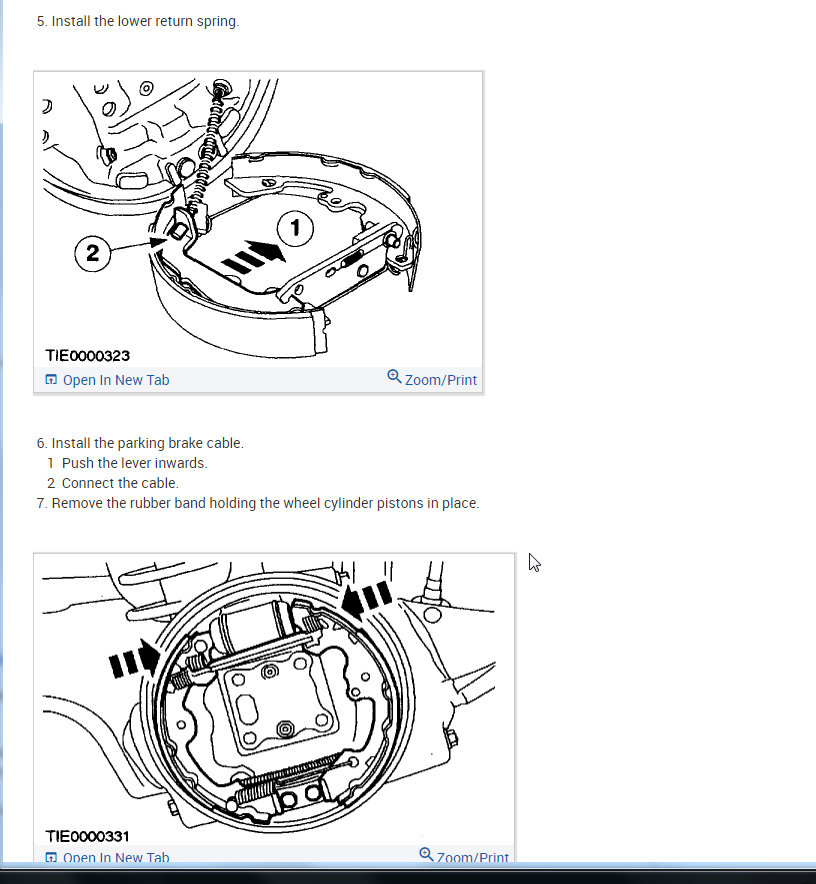 5. Install the lower return spring.

2

1

TIE0000323

Open In New Tab

Zoom/Print

6. Install the parking brake cable.
1 Push the lever inwards.
2 Connect the cable.
7. Remove the rubber band holding the wheel cylinder pistons in place.

TIE0000331

Open In New Tab

Zoom/Print