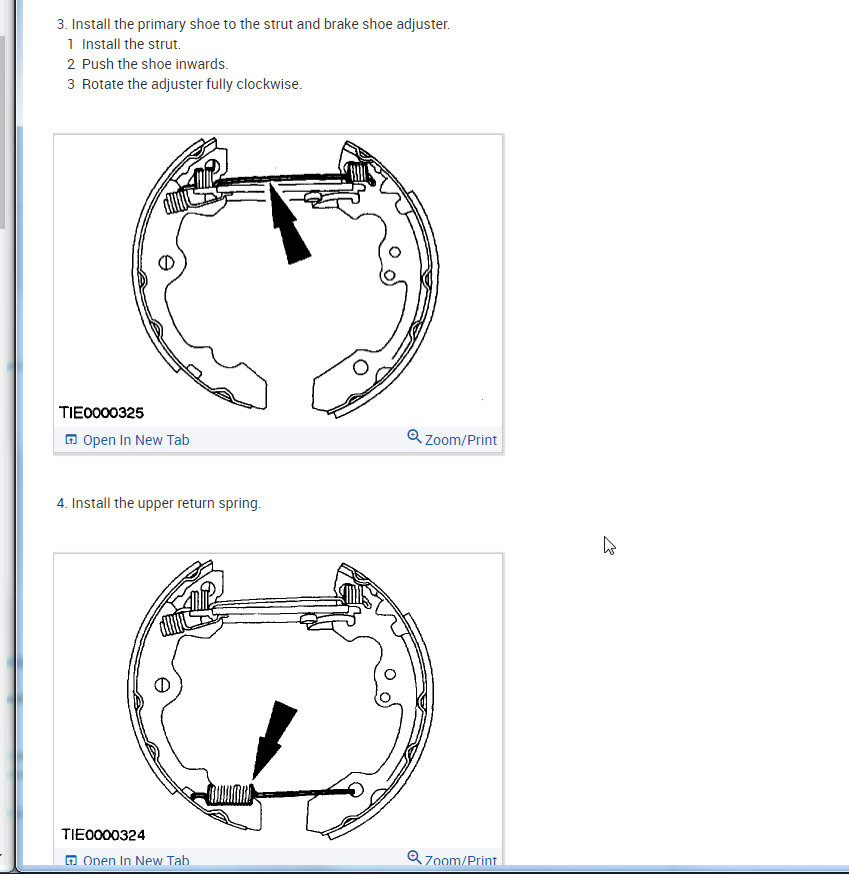 3. Install the primary shoe to the strut and brake shoe adjuster.
1 Install the strut.
2 Push the shoe inwards.
3 Rotate the adjuster fully clockwise.

TIE0000325

Open In New Tab

Zoom/Print

4. Install the upper return spring.

TIE0000324

Open In New Tab

Zoom/Print