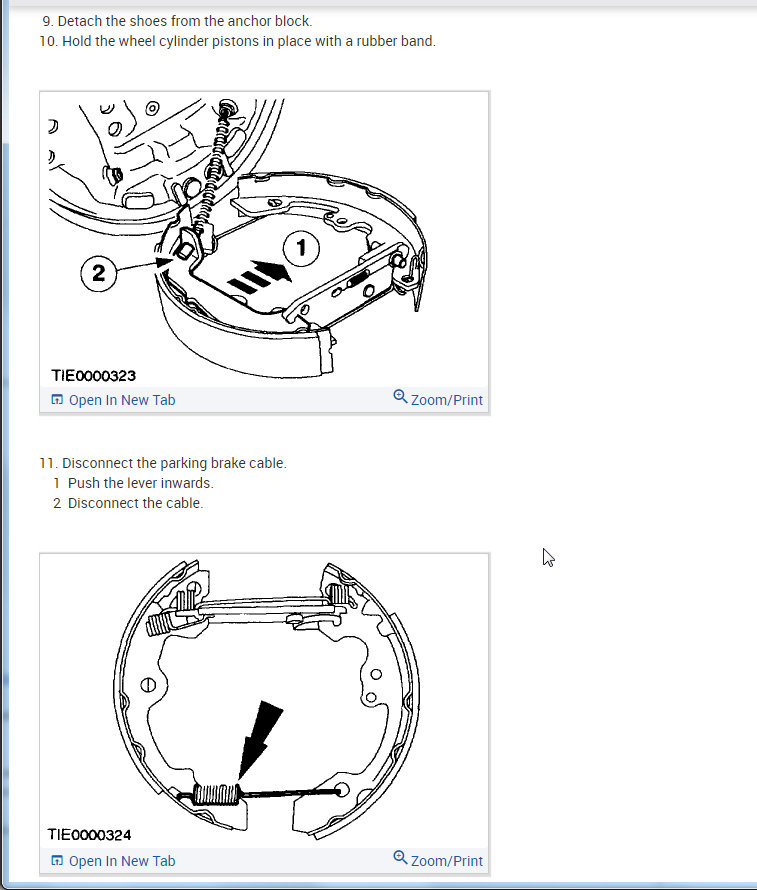 9. Detach the shoes from the anchor block.
10. Hold the wheel cylinder pistons in place with a rubber band.

2

1

TIE0000323
Open In New Tab
Zoom/Print

11. Disconnect the parking brake cable.
1 Push the lever inwards.
2 Disconnect the cable.

TIE0000324
Open In New Tab
Zoom/Print