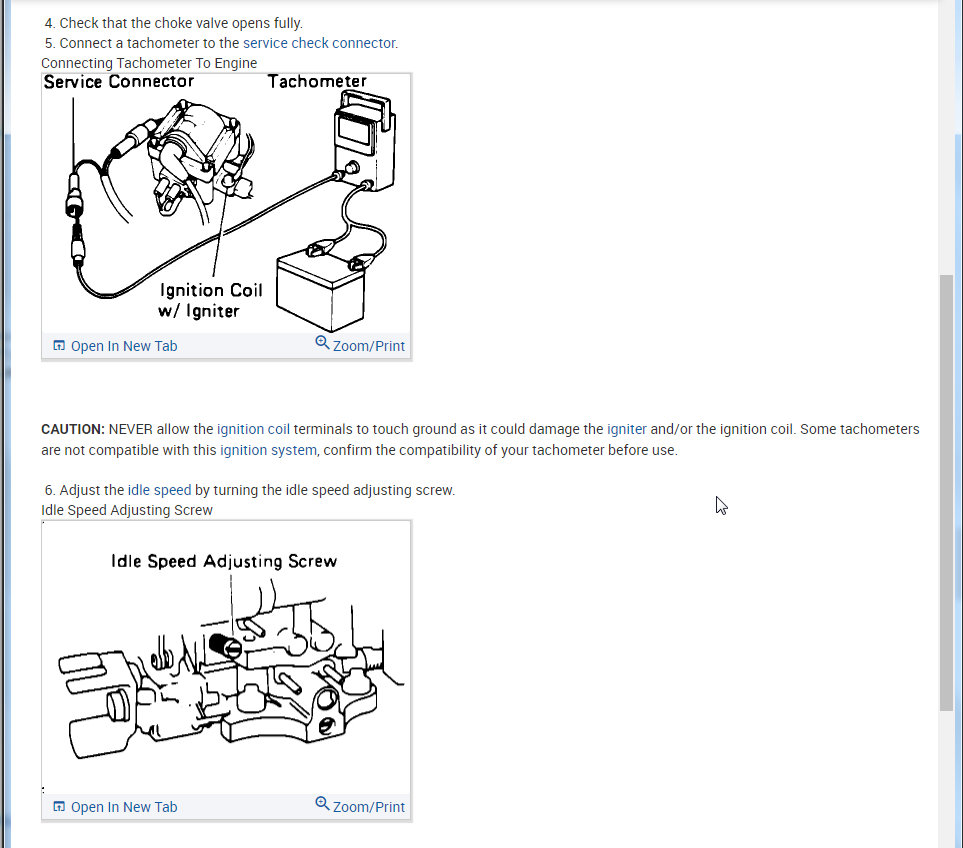 4. Check that the choke valve opens fully.
5. Connect a tachometer to the service check connector.
Connecting Tachometer To Engine

Service Connector
Tachometer
Ignition Coil w/ Igniter

Open In New Tab
Zoom/Print

CAUTION: NEVER allow the ignition coil terminals to touch ground as it could damage the igniter and/or the ignition coil. Some tachometers are not compatible with this ignition system, confirm the compatibility of your tachometer before use.

6. Adjust the idle speed by turning the idle speed adjusting screw.
Idle Speed Adjusting Screw

Idle Speed Adjusting Screw

Open In New Tab
Zoom/Print